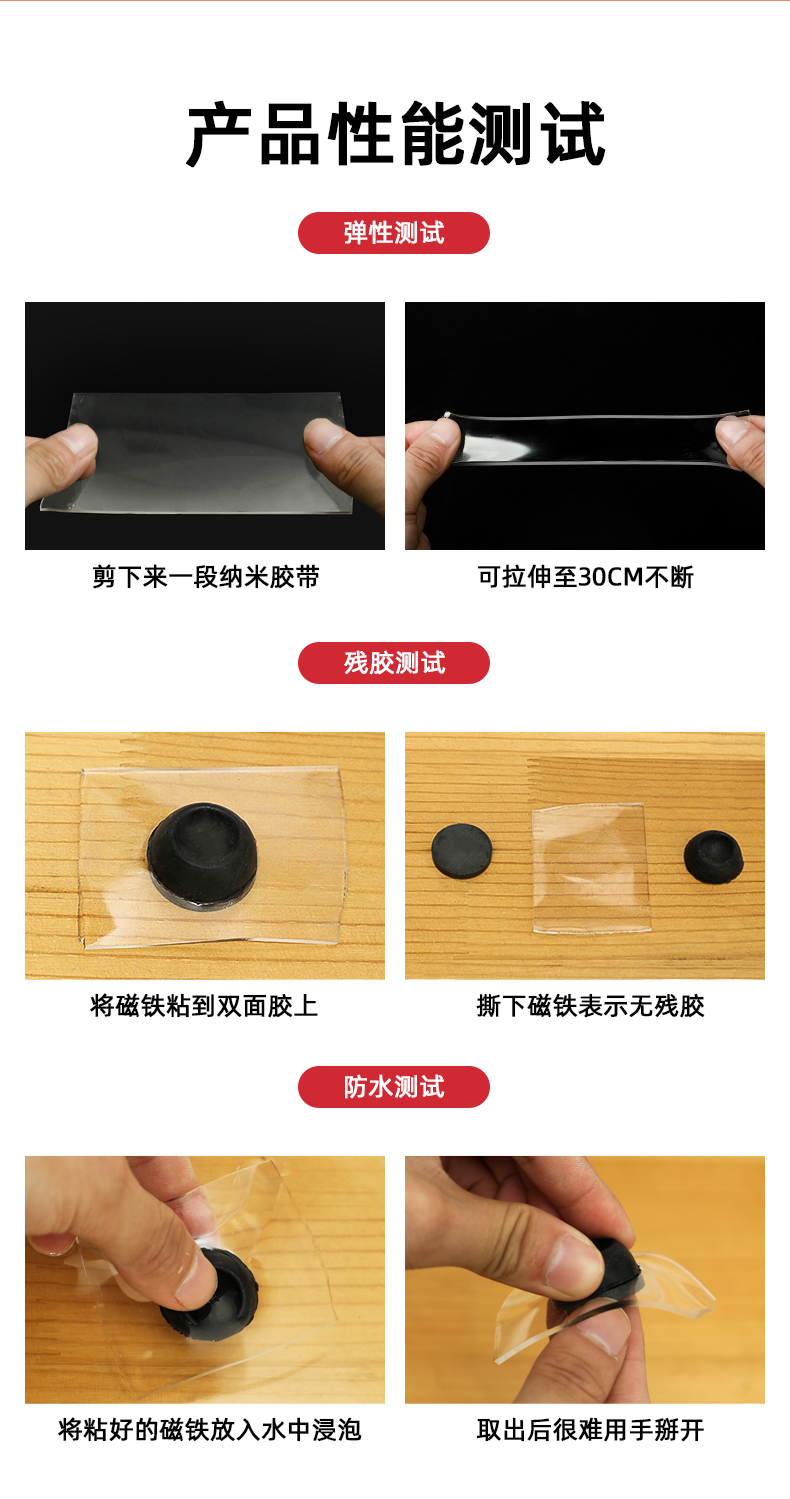 产品性能测试

弹性测试

剪下来一段纳米胶带

可拉伸至30CM不断

残胶测试

将磁铁粘到双面胶上

撕下磁铁表示无残胶

防水测试

将粘好的磁铁放入水中浸泡

取出后很难用手掰开