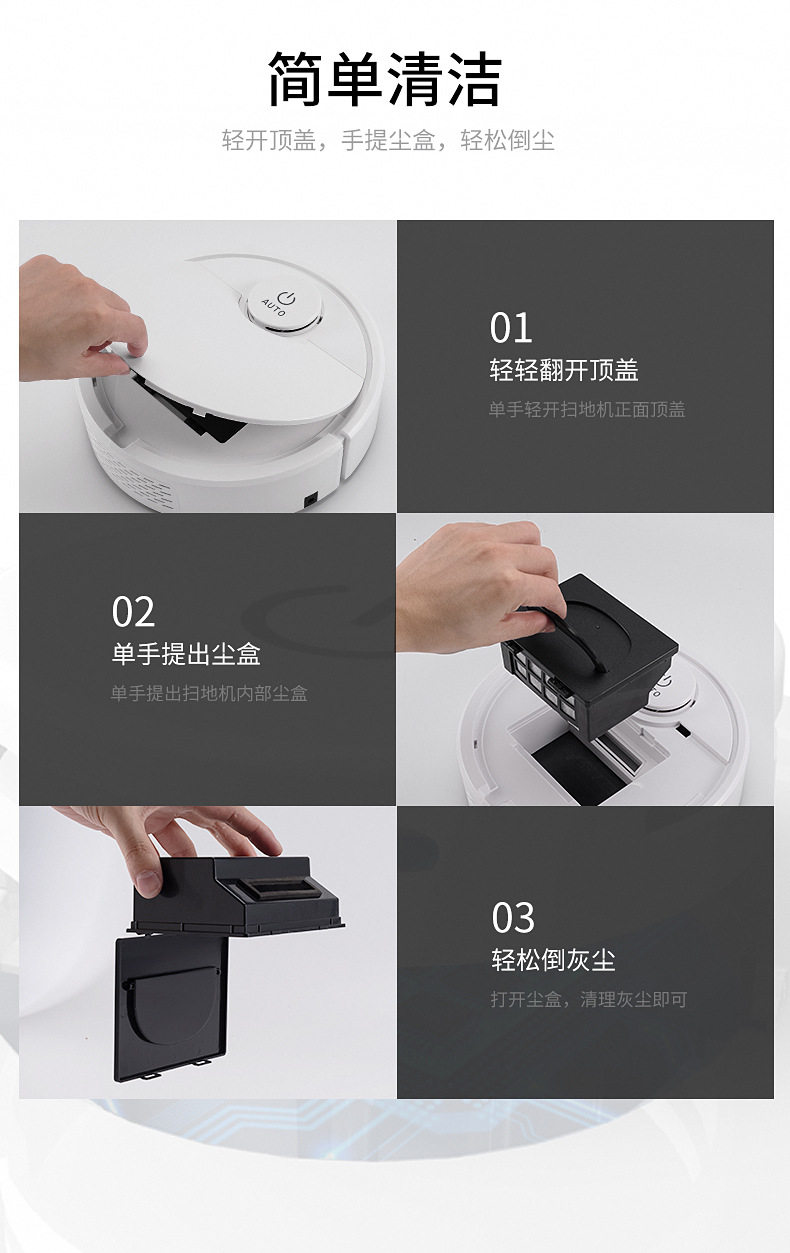 简单清洁

轻开顶盖，手提尘盒，轻松倒尘

AUTO

01
轻轻翻开顶盖
单手轻开扫地机正面顶盖

02
单手提出尘盒
单手提出扫地机内部尘盒

03
轻松倒灰尘
打开尘盒，清理灰尘即可