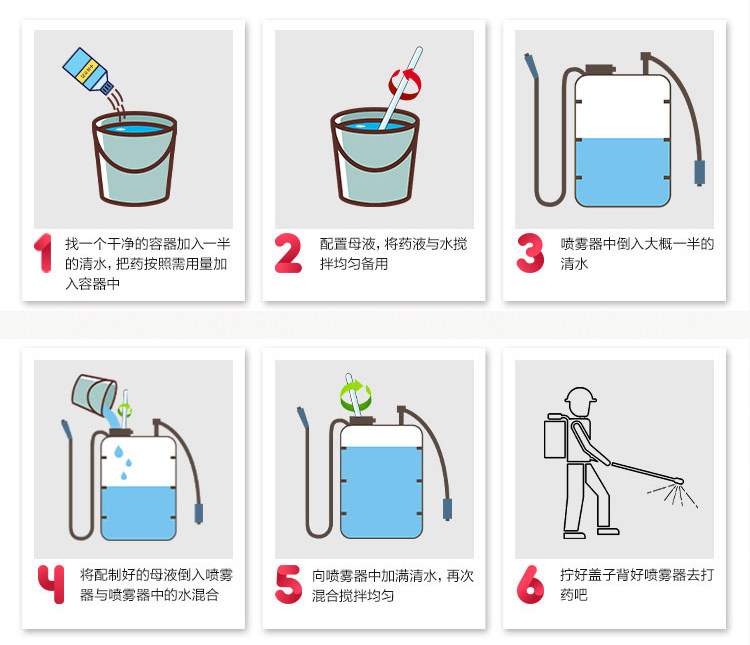 1 找一个干净的容器加入一半的清水，把药按照需用量加入容器中

2 配置母液，将药液与水搅拌均匀备用

3 喷雾器中倒入大概一半的清水

4 将配制好的母液倒入喷雾器与喷雾器中的水混合

5 向喷雾器中加满清水，再次混合搅拌均匀

6 拧好盖子背好喷雾器去打药吧