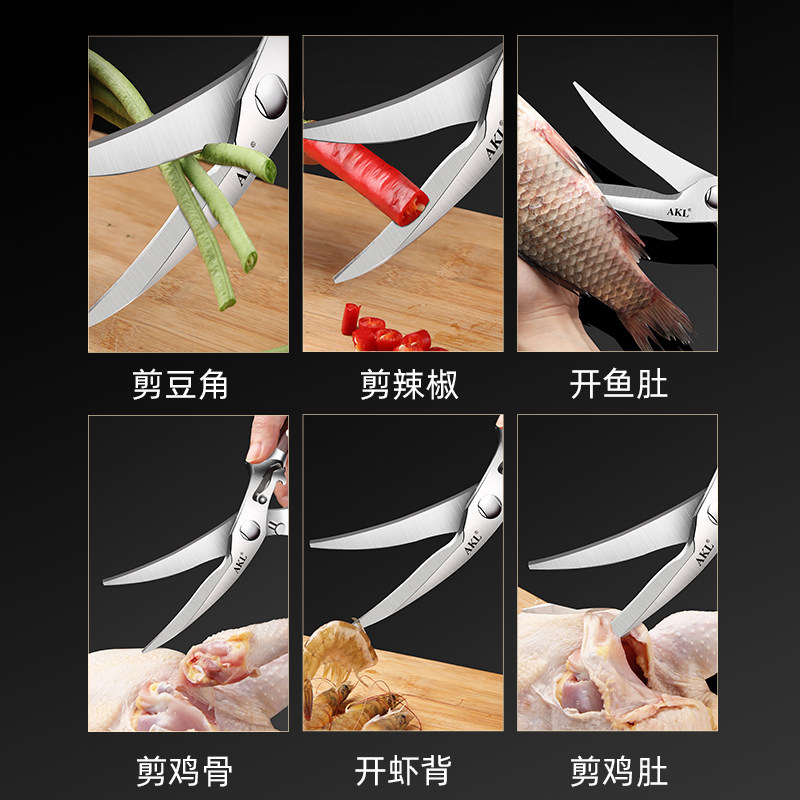 AKL
AKL
AKL
剪豆角
剪辣椒
开鱼肚
AKL
AKL
AKL
剪鸡骨
开虾背
剪鸡肚