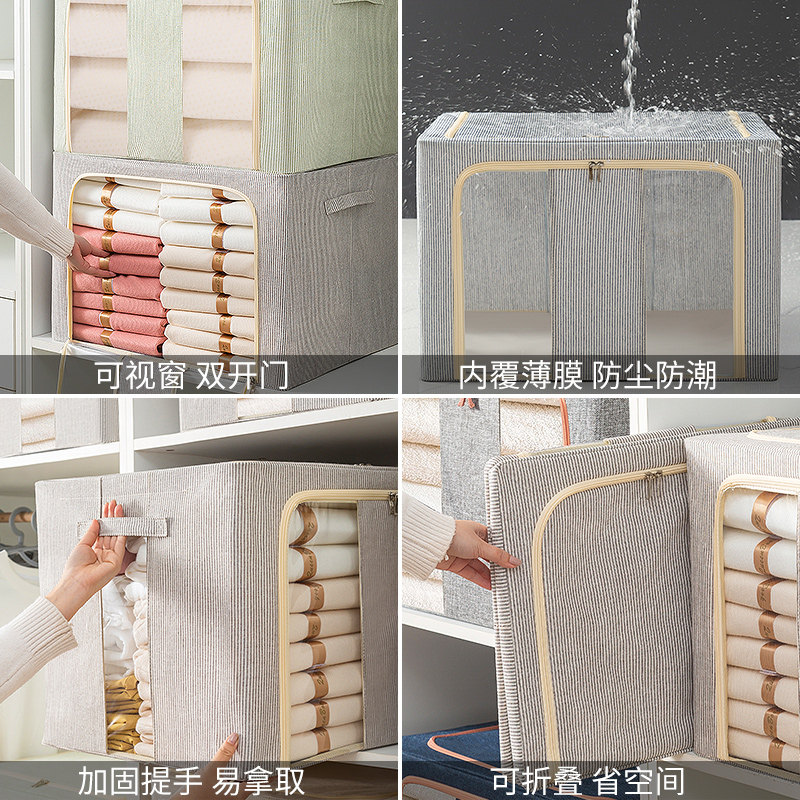 可视窗 双开门

内覆薄膜 防尘防潮

加固提手 易拿取

可折叠 省空间