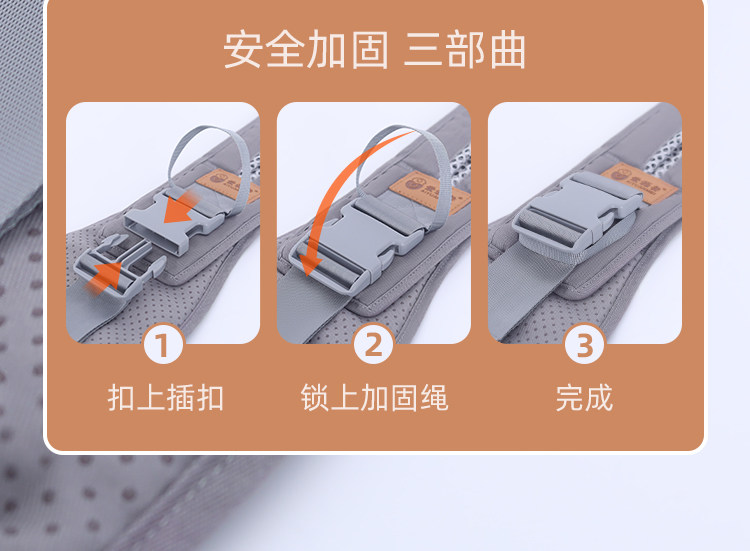 安全加固 三部曲

1
扣上插扣

2
锁上加固绳

3
完成