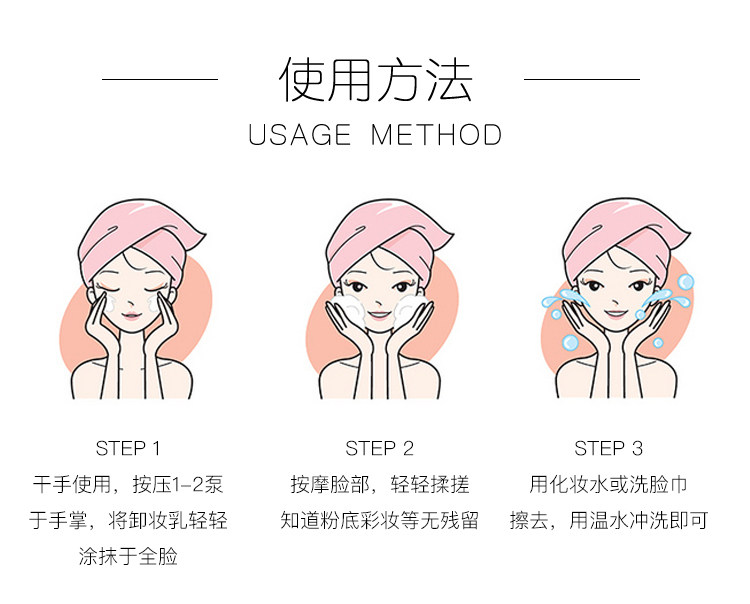 使用方法
USAGE METHOD

STEP 1
干手使用，按压1-2泵于手掌，将卸妆乳轻轻涂抹于全脸

STEP 2
按摩脸部，轻轻揉搓知道粉底彩妆等无残留

STEP 3
用化妆水或洗脸巾擦去，用温水冲洗即可