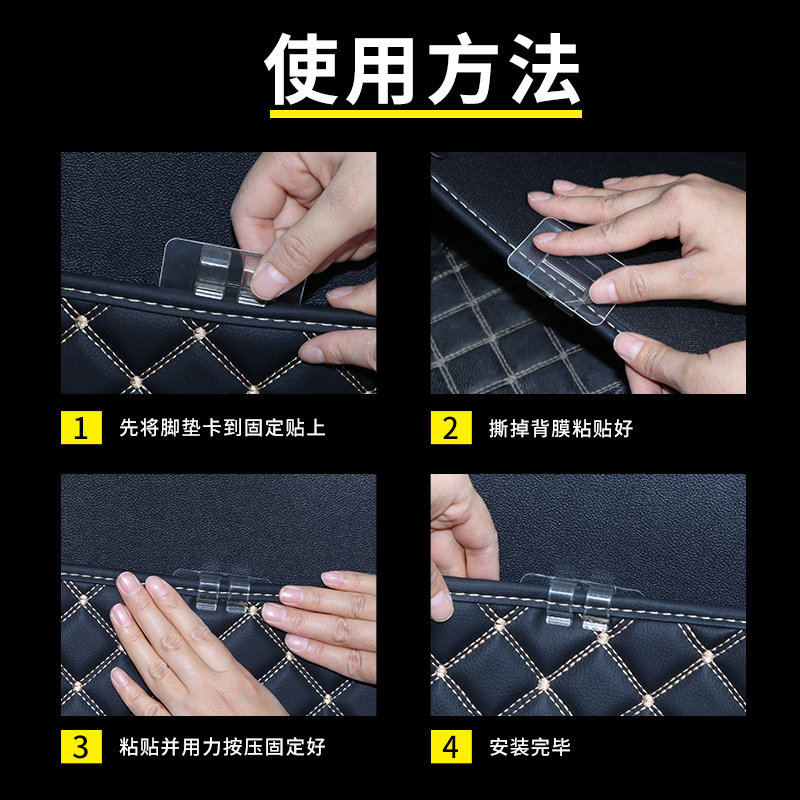 使用方法

1 先将脚垫卡到固定贴上

2 撕掉背膜粘贴好

3 粘贴并用力按压固定好

4 安装完毕