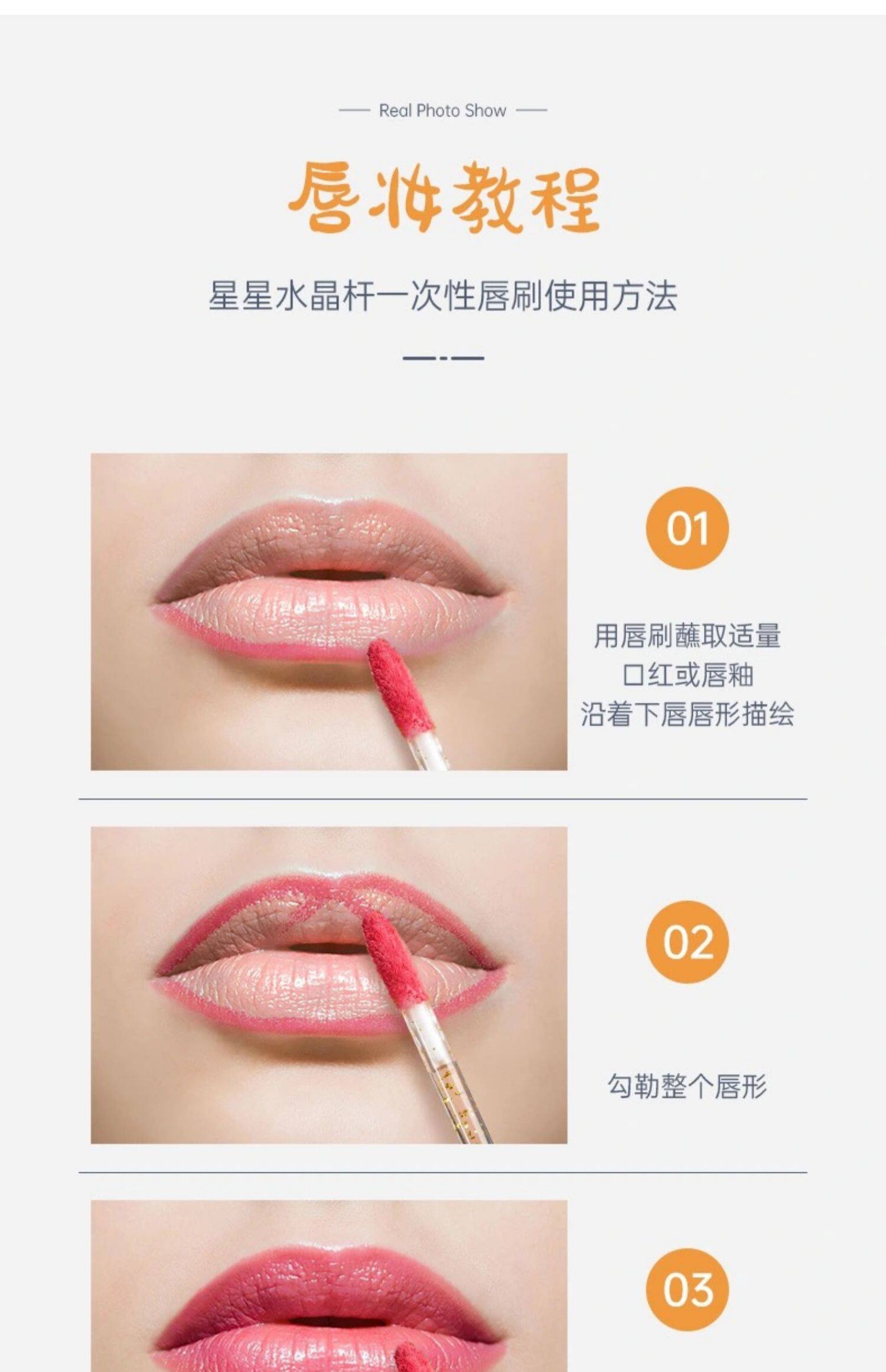 Real Photo Show

唇妆教程

星星水晶杆一次性唇刷使用方法

01

用唇刷蘸取适量
口红或唇釉
沿着下唇唇形描绘

02

勾勒整个唇形

03