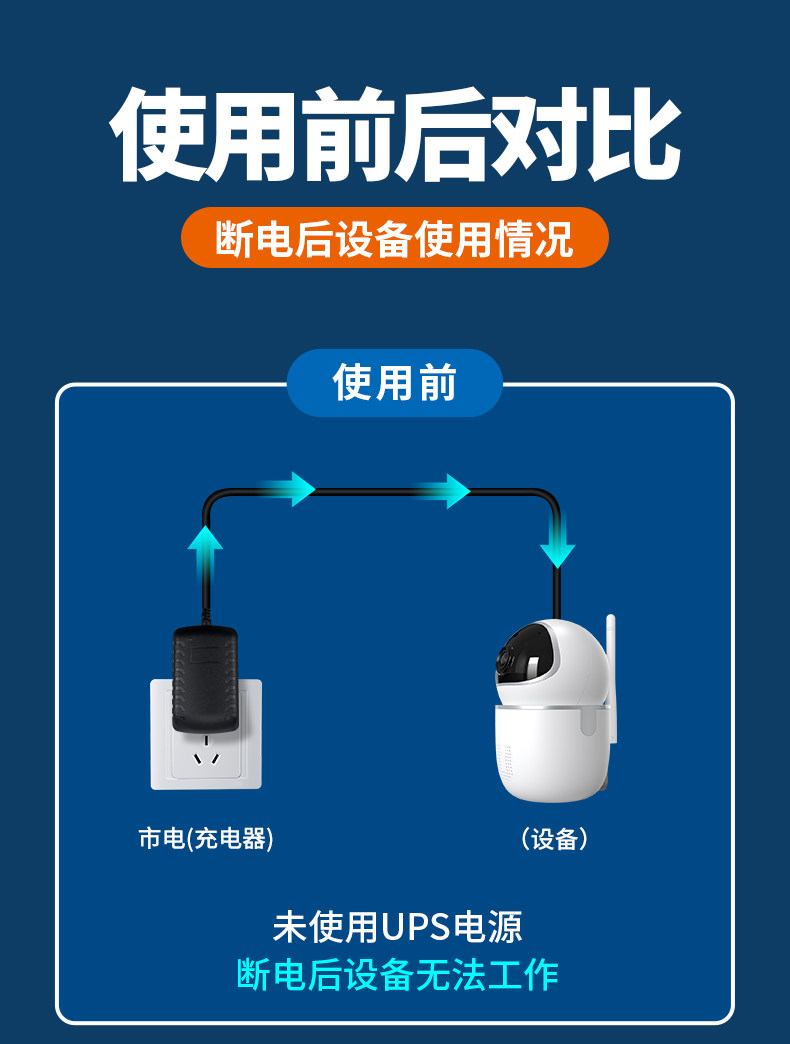 使用前后对比

断电后设备使用情况

使用前

市电(充电器)

（设备）

未使用UPS电源
断电后设备无法工作