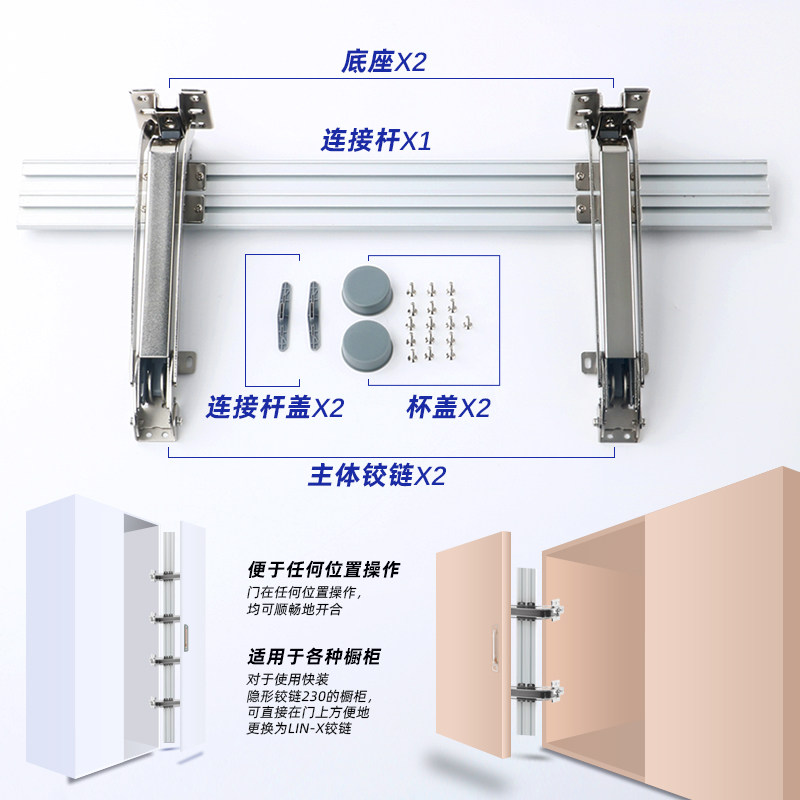 底座X2

连接杆X1

连接杆盖X2

杯盖X2

主体铰链X2

便于任何位置操作

门在任何位置操作，均可顺畅地开合

适用于各种橱柜

对于使用快装隐形铰链230的橱柜，可直接在门上方便地更换为LIN-X铰链