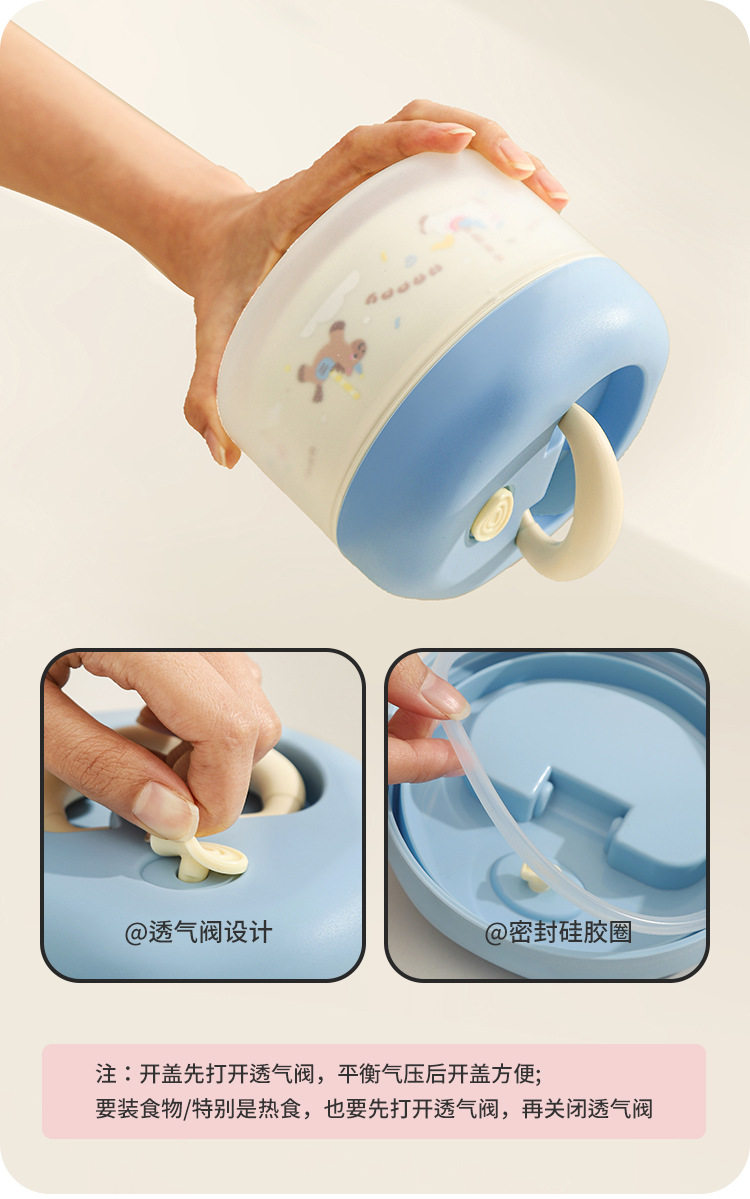 @透气阀设计

@密封硅胶圈

注：开盖先打开透气阀，平衡气压后开盖方便;
要装食物/特别是热食，也要先打开透气阀，再关闭透气阀