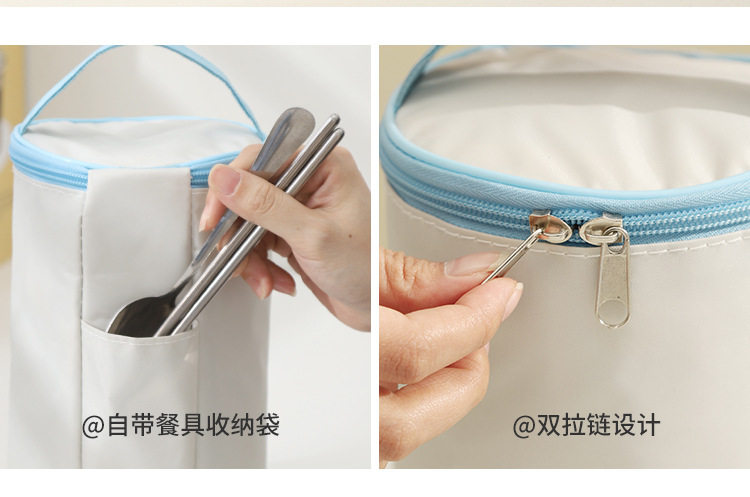 @自带餐具收纳袋

@双拉链设计