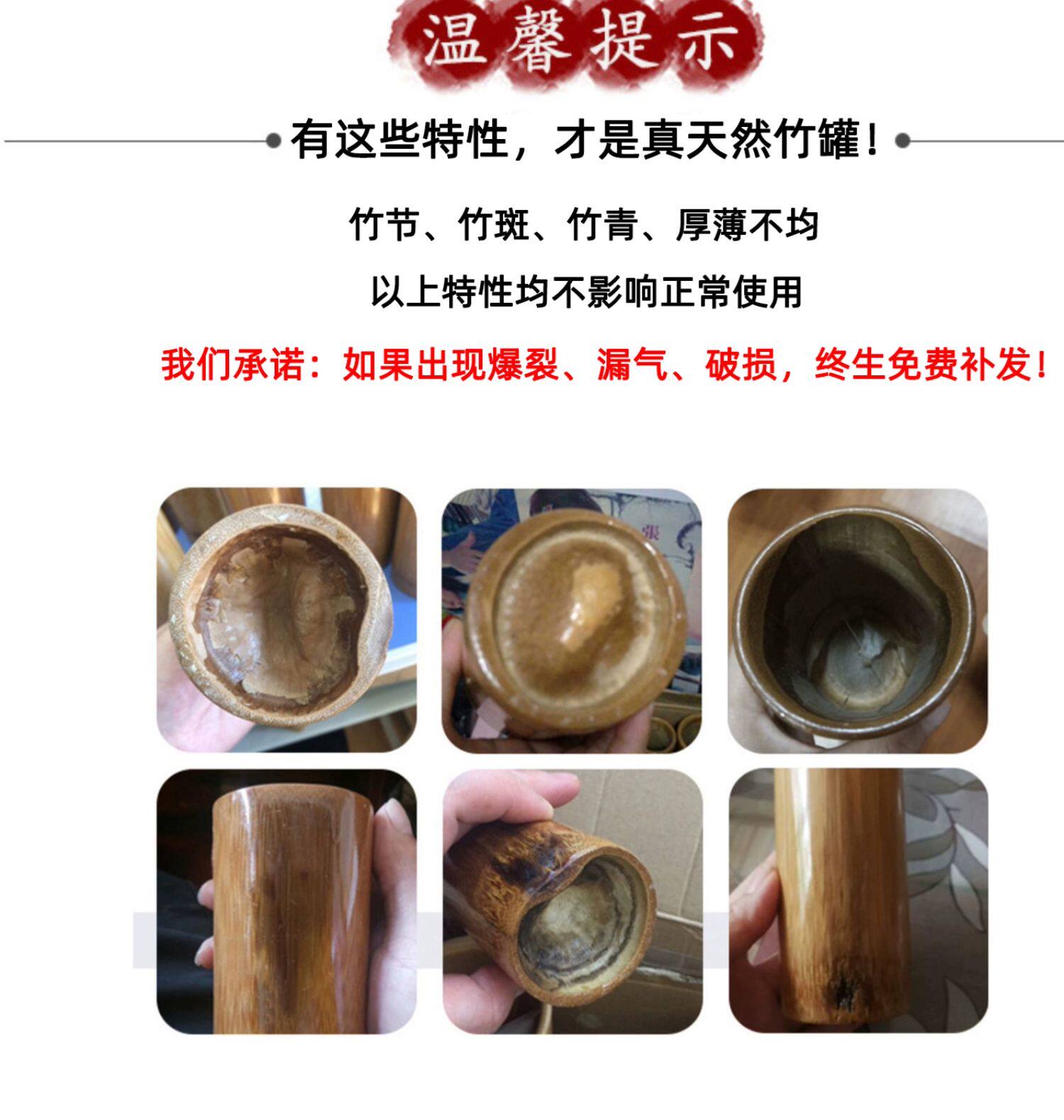 温馨提示

有这些特性，才是真天然竹罐！

竹节、竹斑、竹青、厚薄不均

以上特性均不影响正常使用

我们承诺：如果出现爆裂、漏气、破损，终生免费补发！