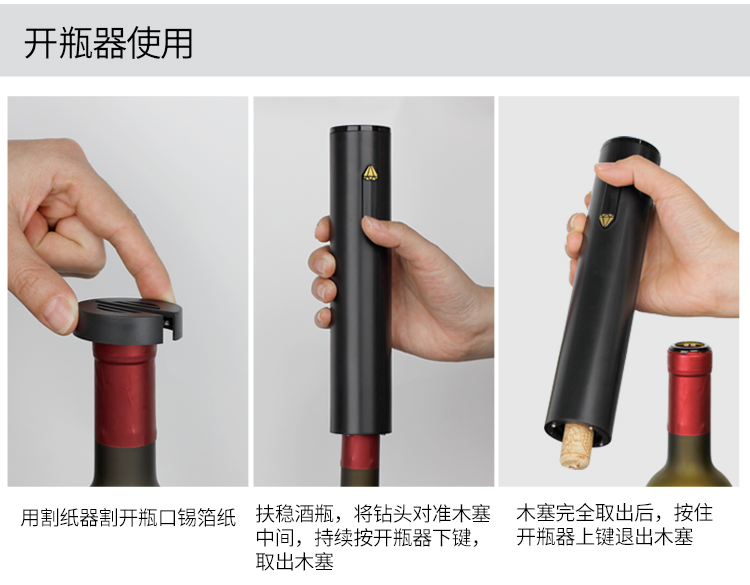 开瓶器使用

用割纸器割开瓶口锡箔纸

扶稳酒瓶，将钻头对准木塞中间，持续按开瓶器下键，取出木塞

木塞完全取出后，按住开瓶器上键退出木塞