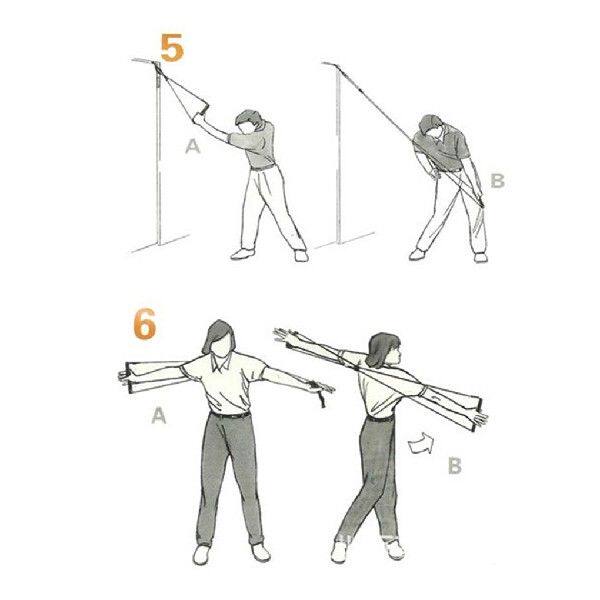 5

A

B

6

A

B