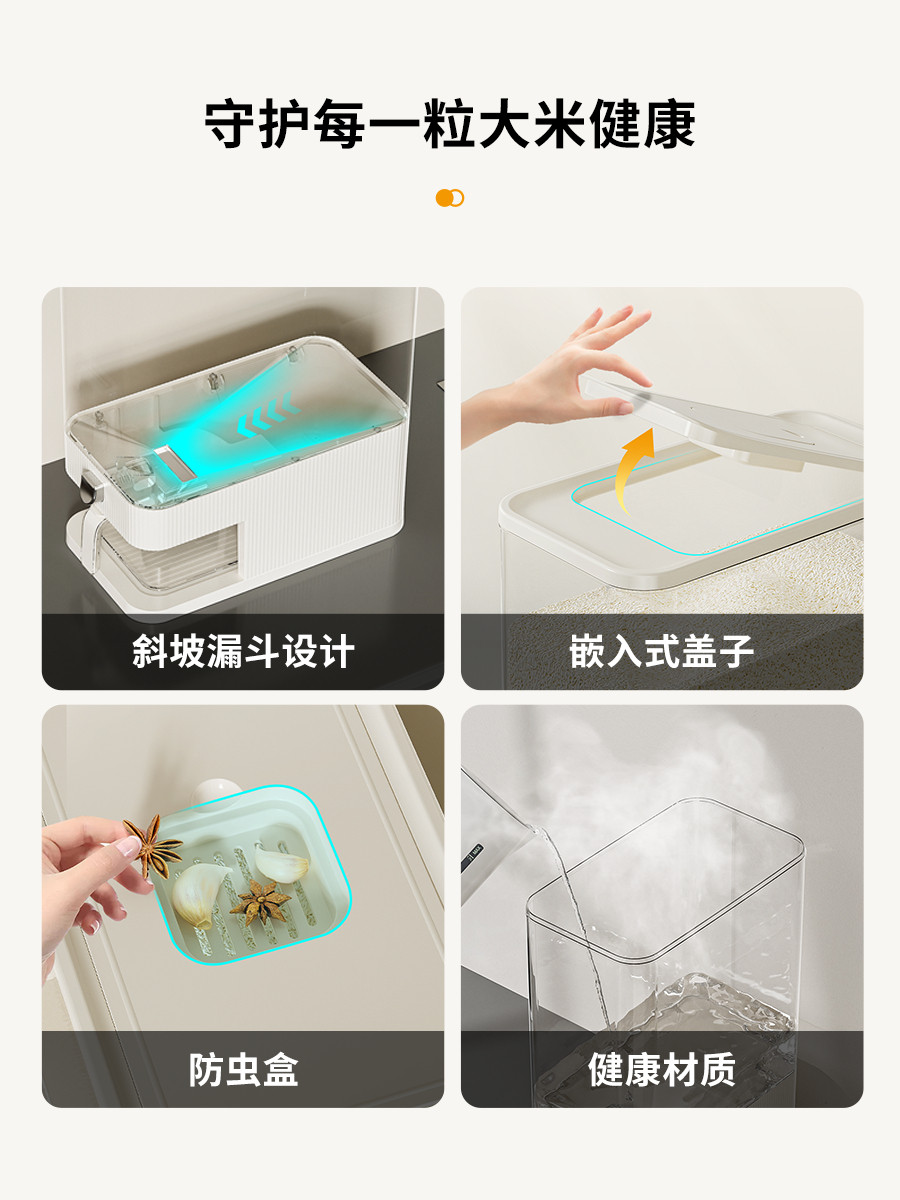 守护每一粒大米健康

斜坡漏斗设计

嵌入式盖子

防虫盒

健康材质