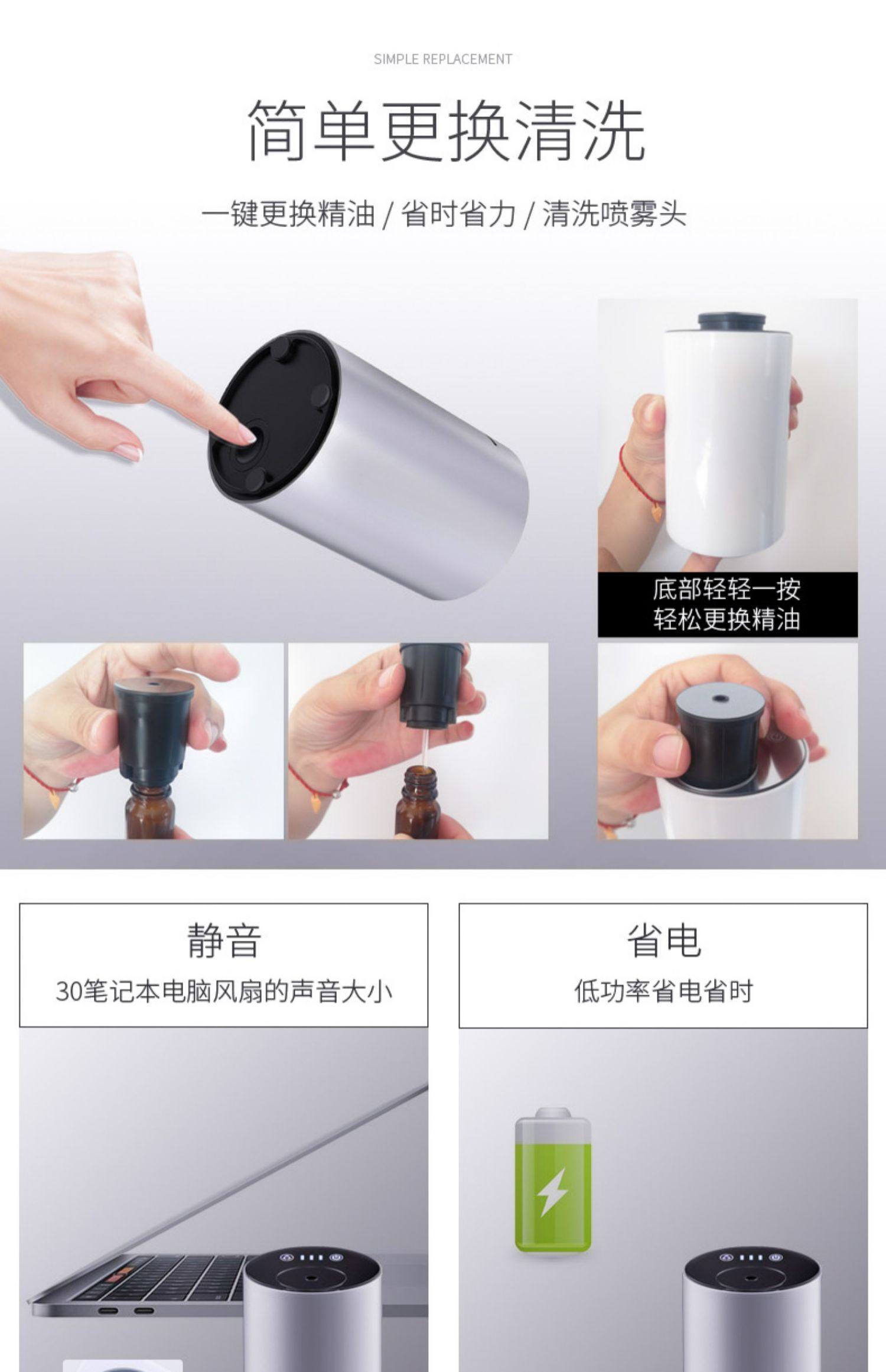 SIMPLE REPLACEMENT

简单更换清洗

一键更换精油 / 省时省力 / 清洗喷雾头

底部轻轻一按
轻松更换精油

静音
30笔记本电脑风扇的声音大小

省电
低功率省电省时