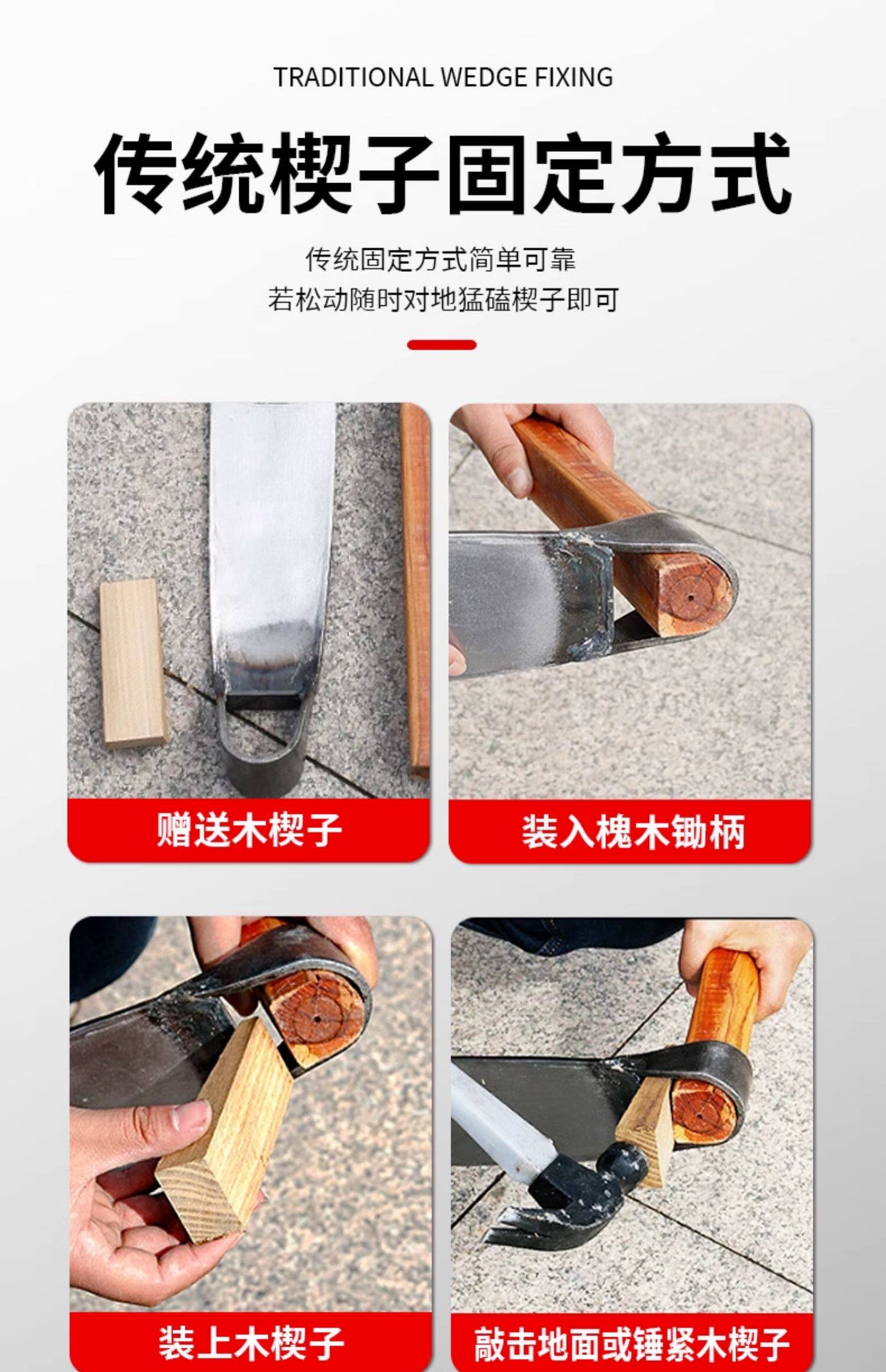 TRADITIONAL WEDGE FIXING

传统楔子固定方式

传统固定方式简单可靠
若松动随时对地猛磕楔子即可

赠送木楔子

装入槐木锄柄

装上木楔子

敲击地面或锤紧木楔子