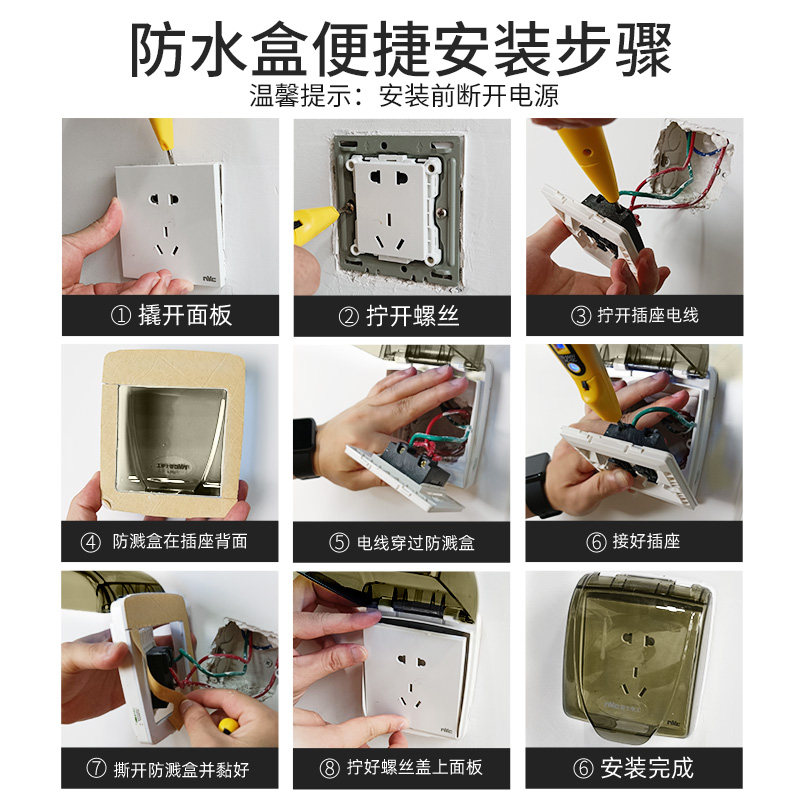 防水盒便捷安装步骤

温馨提示：安装前断开电源

① 撬开面板

② 拧开螺丝

③ 拧开插座电线

④ 防溅盒在插座背面

⑤ 电线穿过防溅盒

⑥ 接好插座

⑦ 撕开防溅盒并黏好

⑧ 拧好螺丝盖上面板

⑥ 安装完成