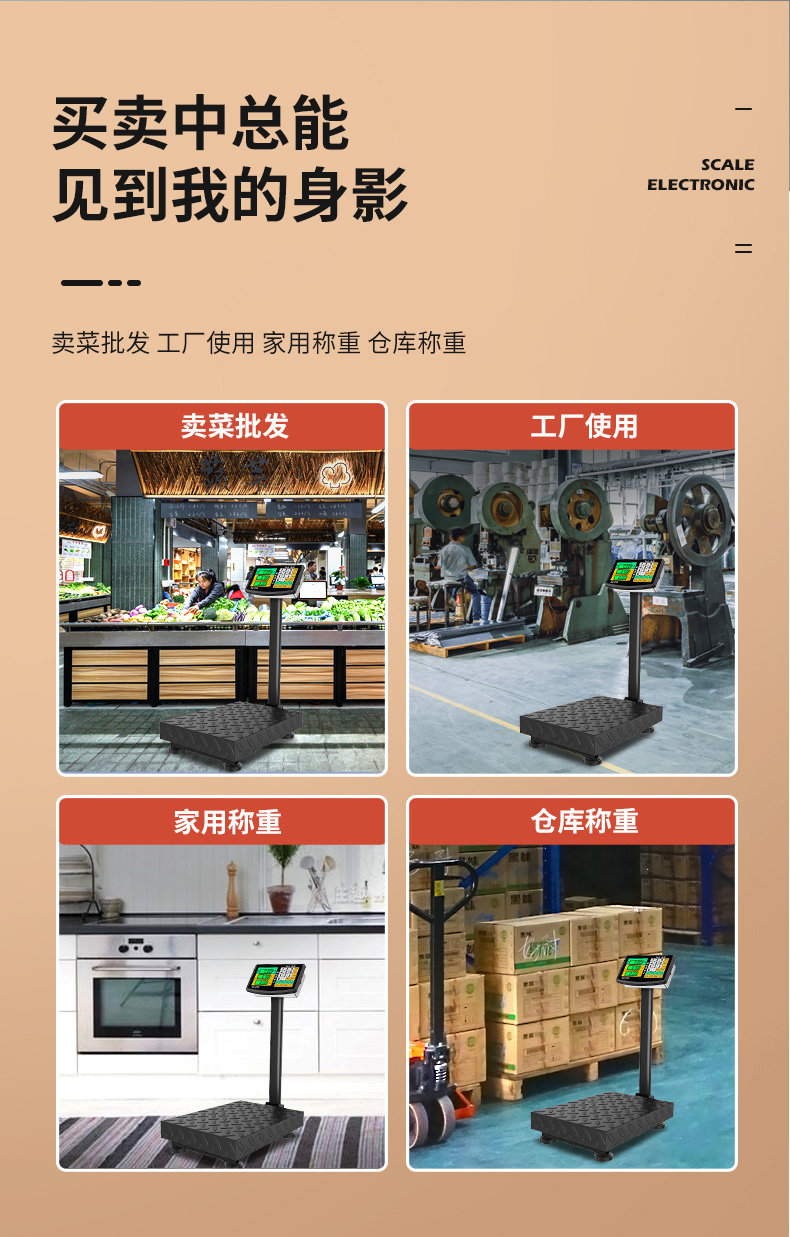 买卖中总能
见到我的身影

SCALE
ELECTRONIC

卖菜批发 工厂使用 家用称重 仓库称重

卖菜批发

工厂使用

家用称重

仓库称重