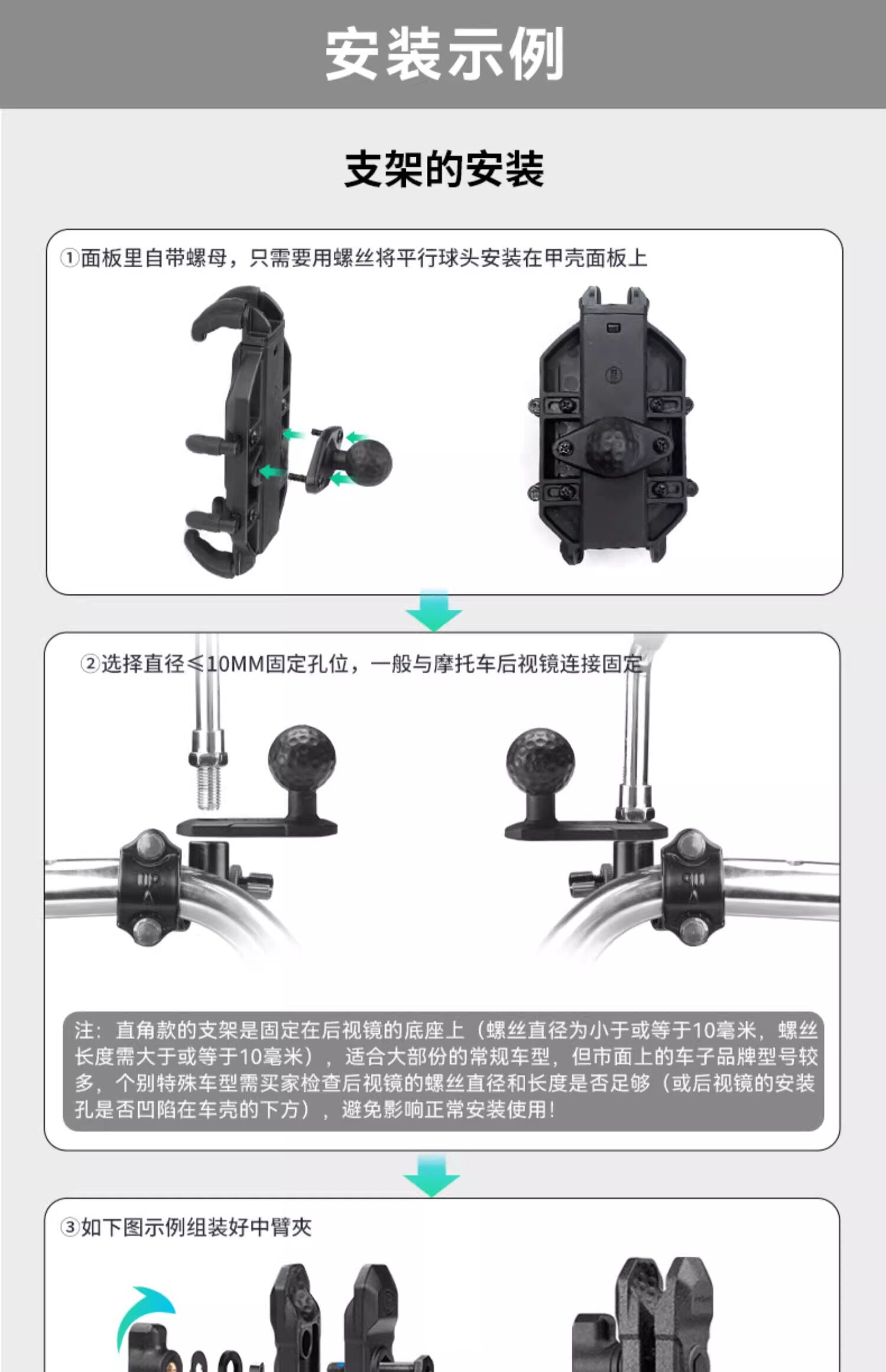 安装示例

支架的安装

①面板里自带螺母，只需要用螺丝将平行球头安装在甲壳面板上

②选择直径≤10MM固定孔位，一般与摩托车后视镜连接固定

注：直角款的支架是固定在后视镜的底座上（螺丝直径为小于或等于10毫米，螺丝长度需大于或等于10毫米），适合大部份的常规车型，但市面上的车子品牌型号较多，个别特殊车型需买家检查后视镜的螺丝直径和长度是否足够（或后视镜的安装孔是否凹陷在车壳的下方），避免影响正常安装使用！

③如下图示例组装好中臂夹