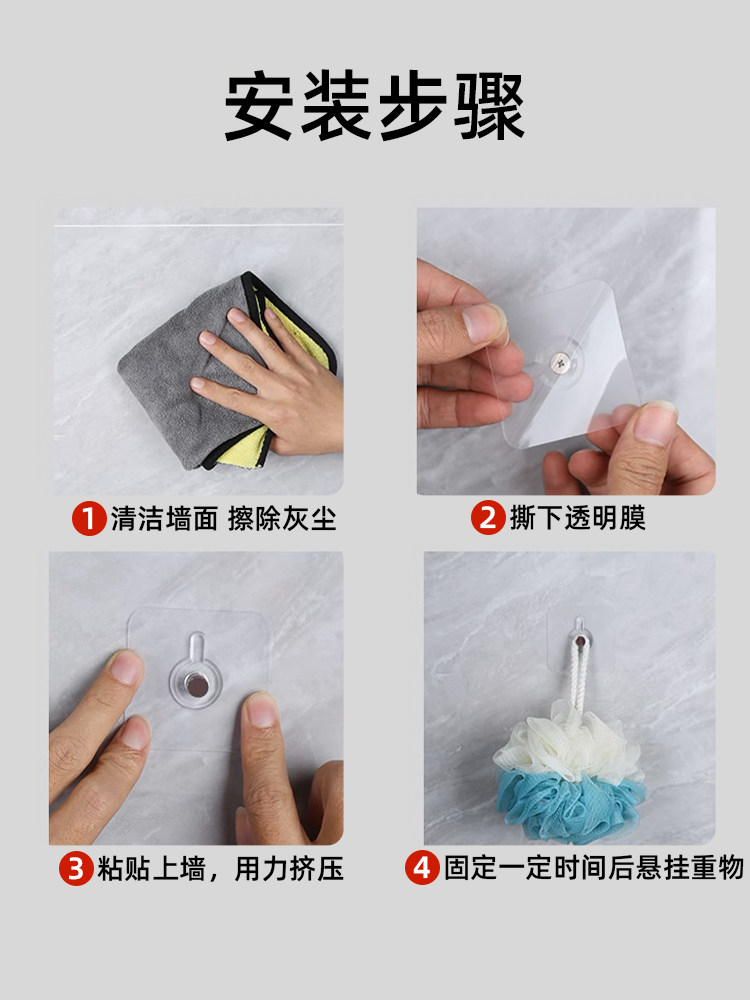 安装步骤

1 清洁墙面 擦除灰尘

2 撕下透明膜

3 粘贴上墙，用力挤压

4 固定一定时间后悬挂重物