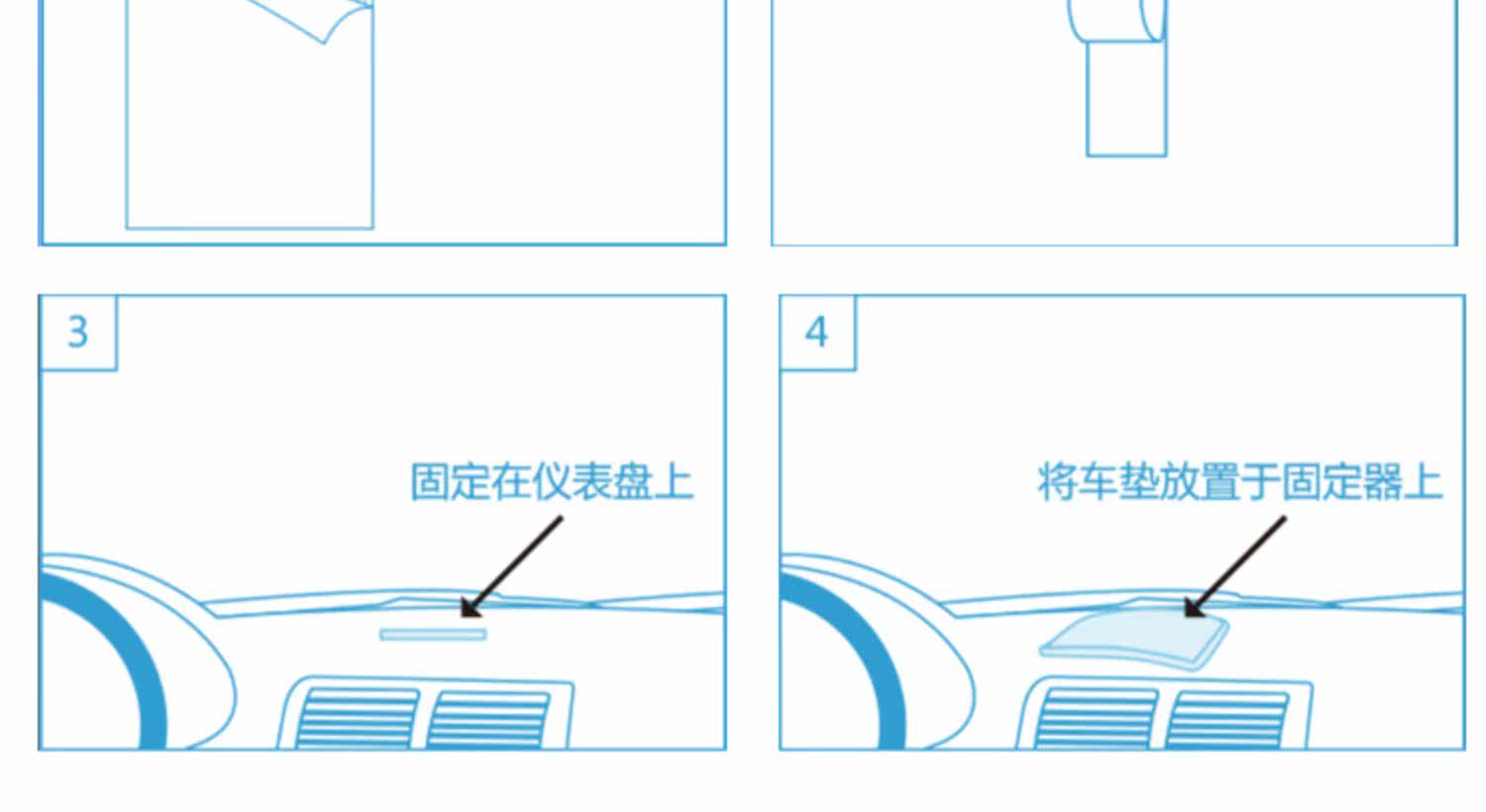 3

固定在仪表盘上

4

将车垫放置于固定器上