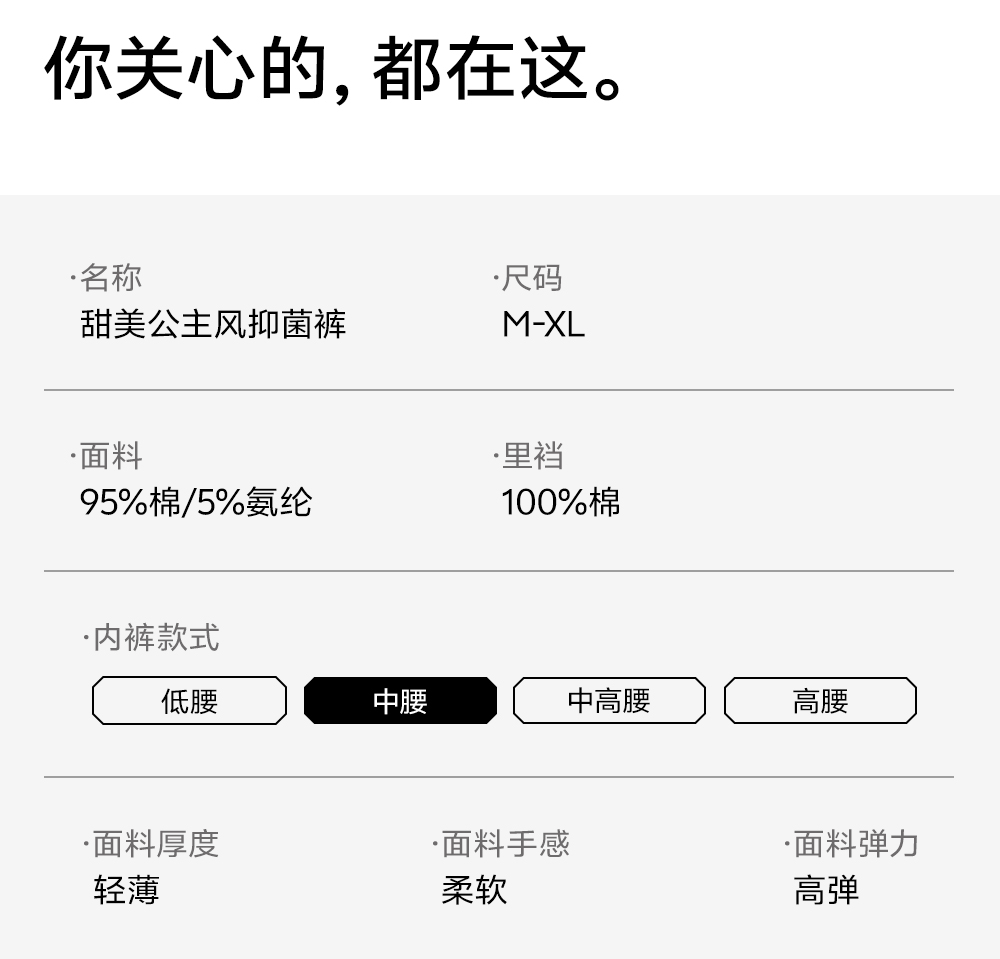 你关心的，都在这。

·名称
甜美公主风抑菌裤

·尺码
M-XL

·面料
95%棉/5%氨纶

·里裆
100%棉

·内裤款式

低腰 中腰 中高腰 高腰

·面料厚度
轻薄

·面料手感
柔软

·面料弹力
高弹