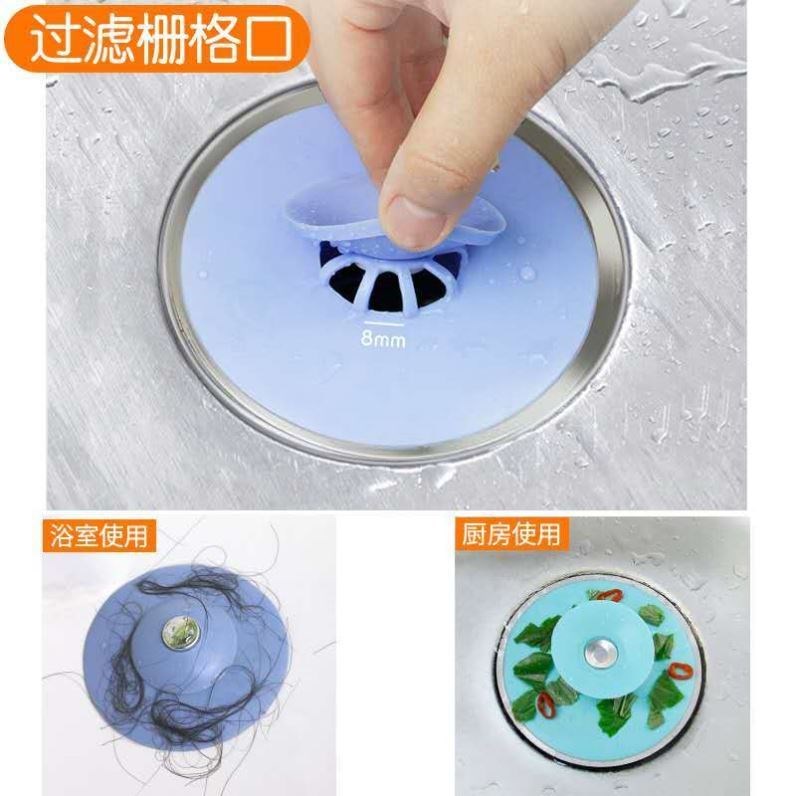 过滤栅格口

8mm

浴室使用

厨房使用