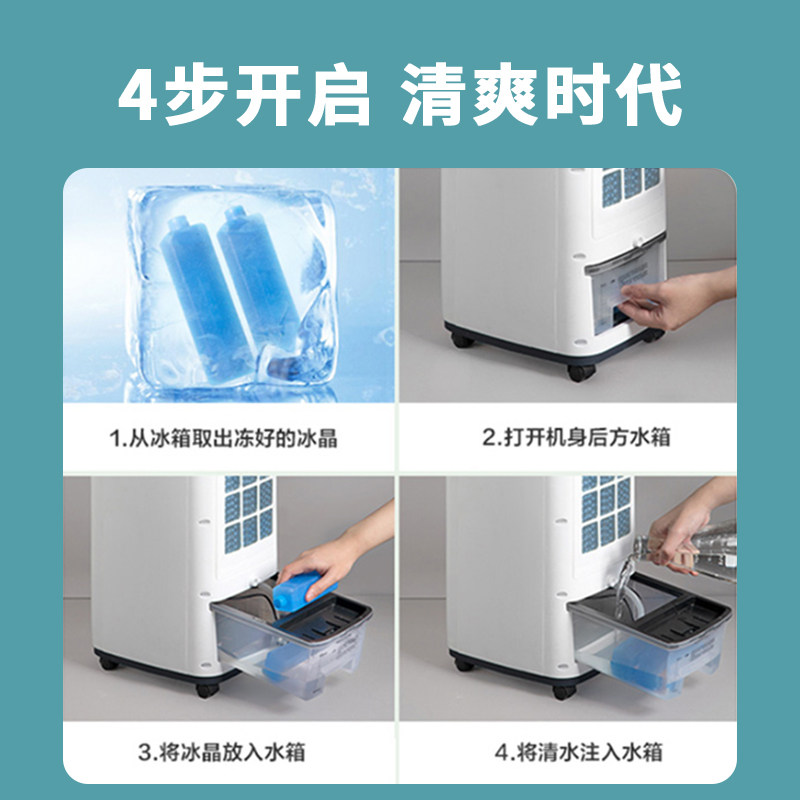 4步开启 清爽时代

1.从冰箱取出冻好的冰晶

2.打开机身后方水箱

3.将冰晶放入水箱

4.将清水注入水箱