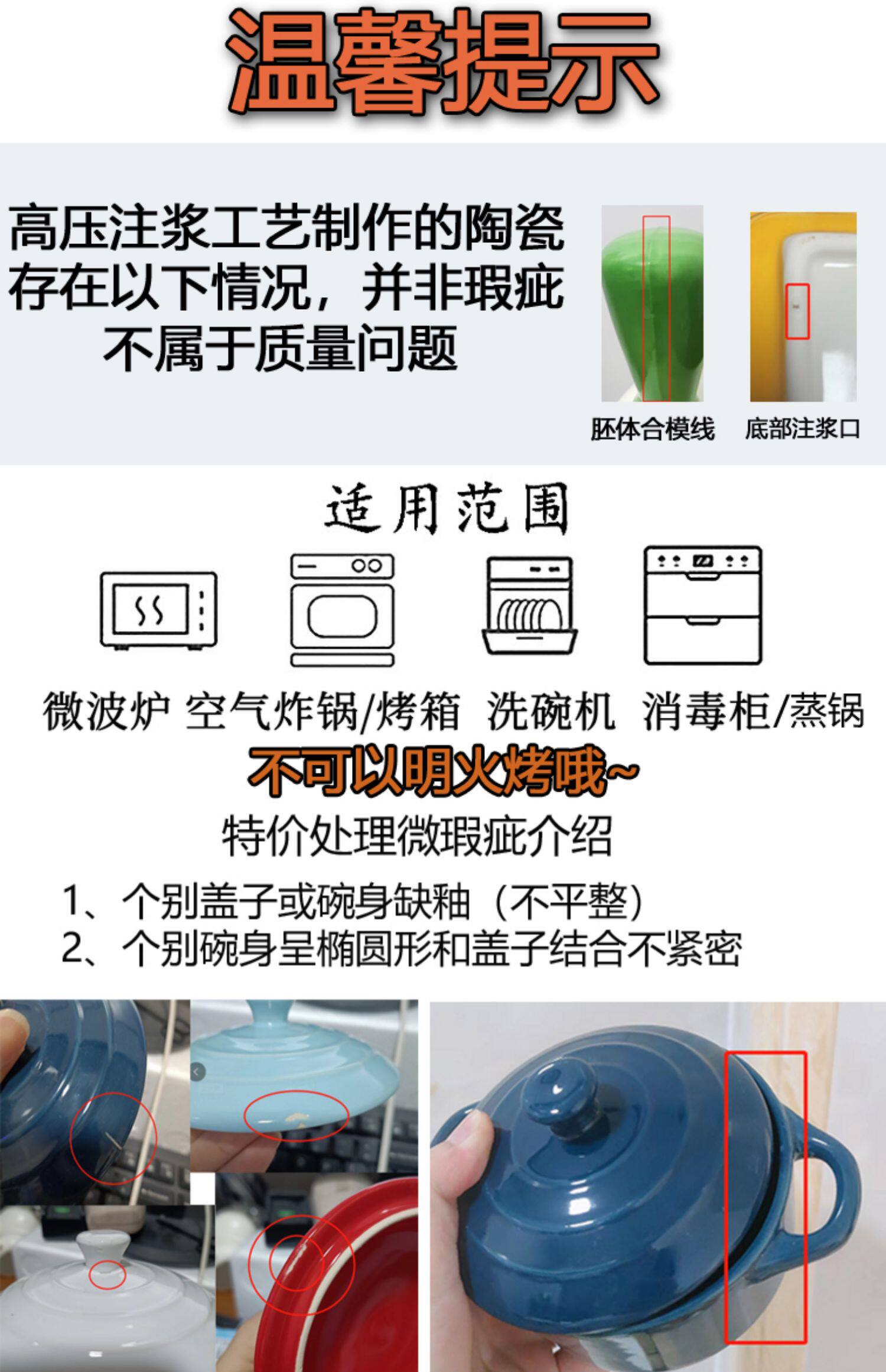 温馨提示

高压注浆工艺制作的陶瓷存在以下情况，并非瑕疵不属于质量问题

胚体合模线　底部注浆口

适用范围

微波炉　空气炸锅/烤箱　洗碗机　消毒柜/蒸锅

不可以明火烤哦~

特价处理微瑕疵介绍

1、个别盖子或碗身缺釉（不平整）
2、个别碗身呈椭圆形和盖子结合不紧密