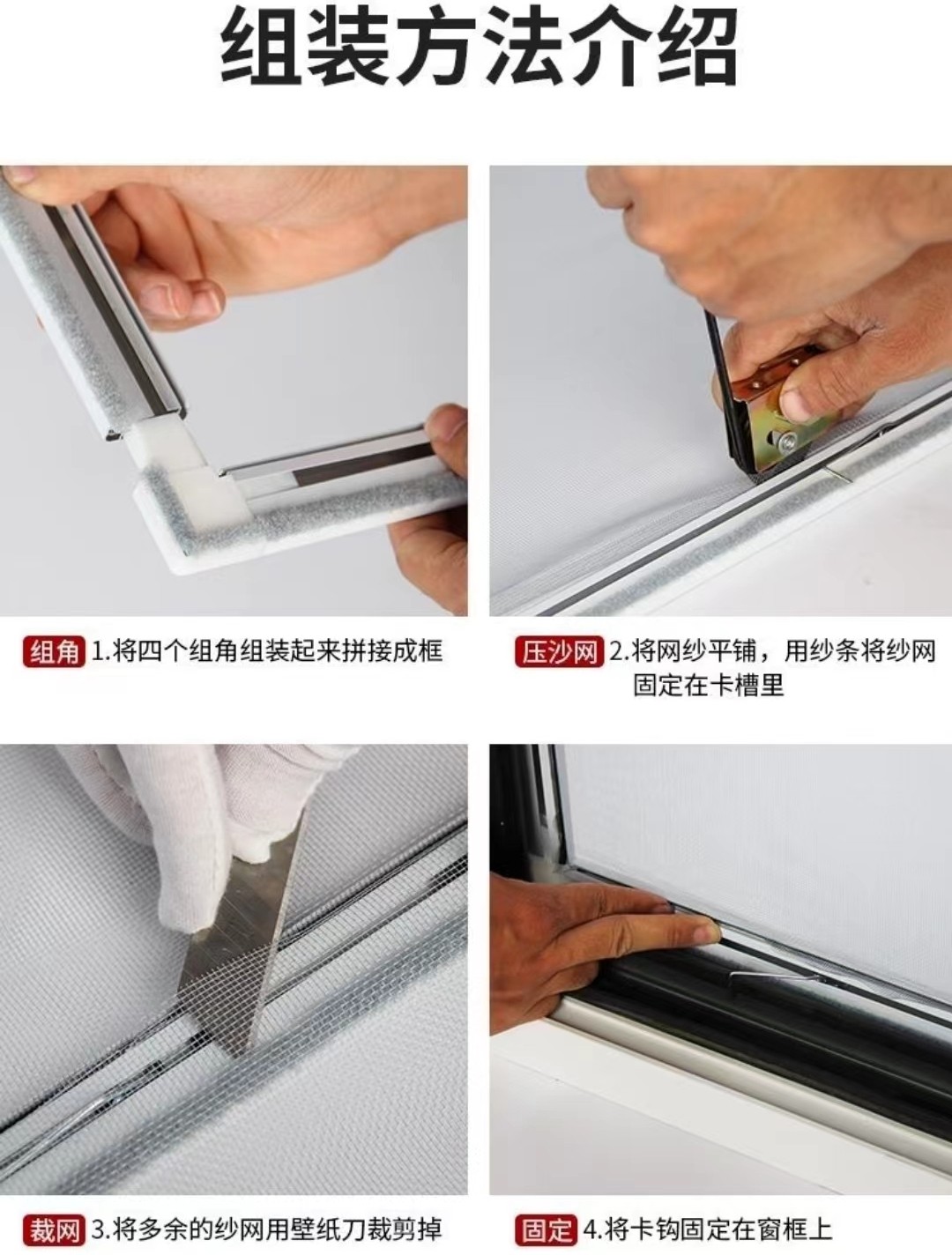 组装方法介绍

组角 1.将四个组角组装起来拼接成框

压沙网 2.将网纱平铺，用纱条将纱网固定在卡槽里

裁网 3.将多余的纱网用壁纸刀裁剪掉

固定 4.将卡钩固定在窗框上