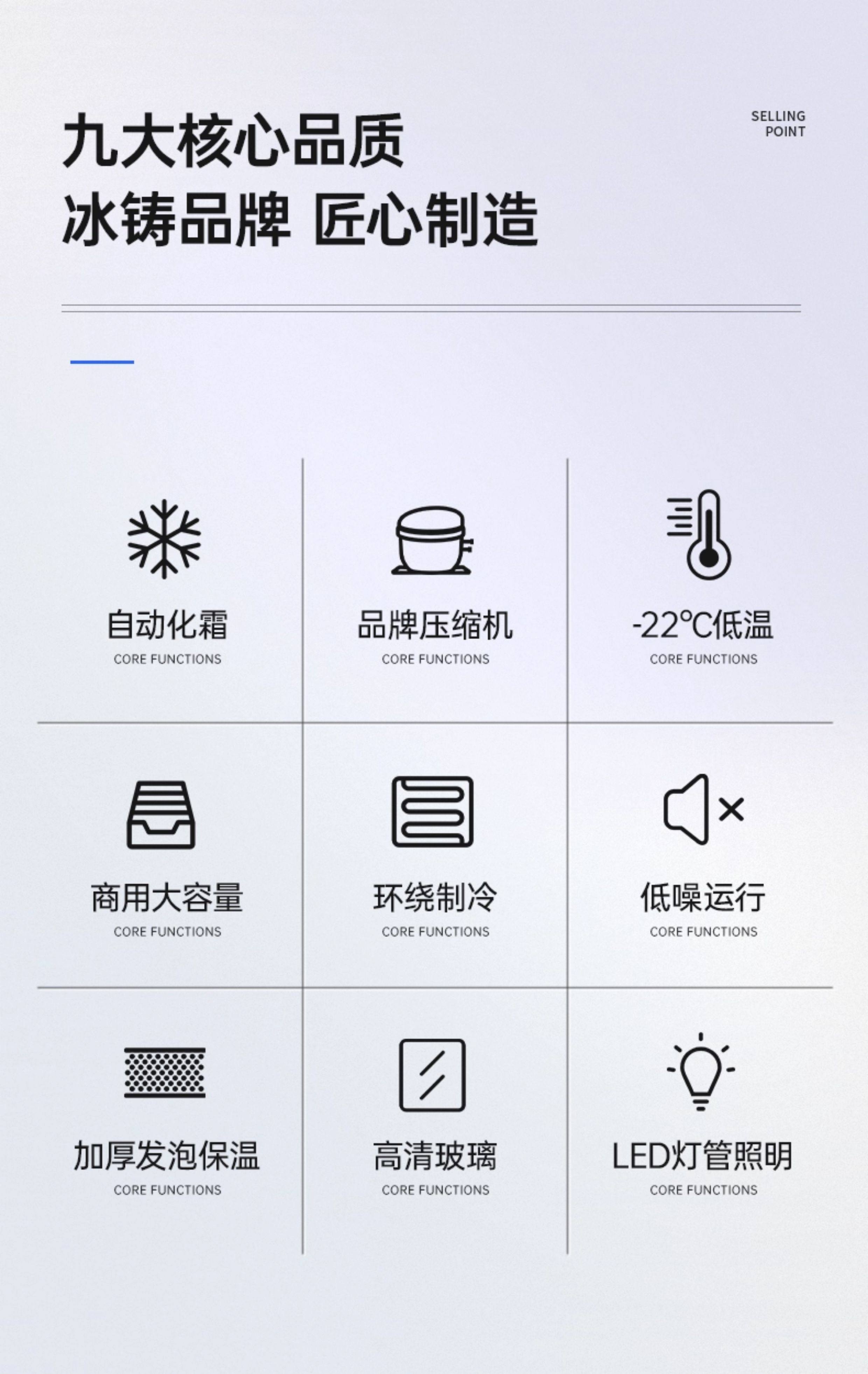 九大核心品质
冰铸品牌 匠心制造

SELLING
POINT

自动化霜
CORE FUNCTIONS

品牌压缩机
CORE FUNCTIONS

-22℃低温
CORE FUNCTIONS

商用大容量
CORE FUNCTIONS

环绕制冷
CORE FUNCTIONS

低噪运行
CORE FUNCTIONS

加厚发泡保温
CORE FUNCTIONS

高清玻璃
CORE FUNCTIONS

LED灯管照明
CORE FUNCTIONS