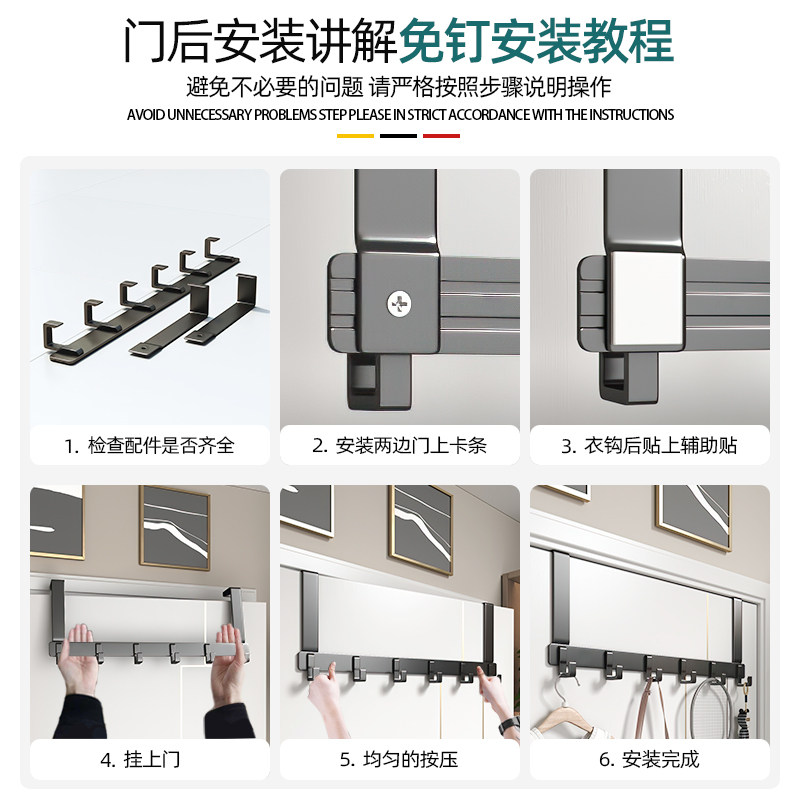 门后安装讲解免钉安装教程

避免不必要的问题 请严格按照步骤说明操作

AVOID UNNECESSARY PROBLEMS STEP PLEASE IN STRICT ACCORDANCE WITH THE INSTRUCTIONS

1. 检查配件是否齐全

2. 安装两边门上卡条

3. 衣钩后贴上辅助贴

4. 挂上门

5. 均匀的按压

6. 安装完成