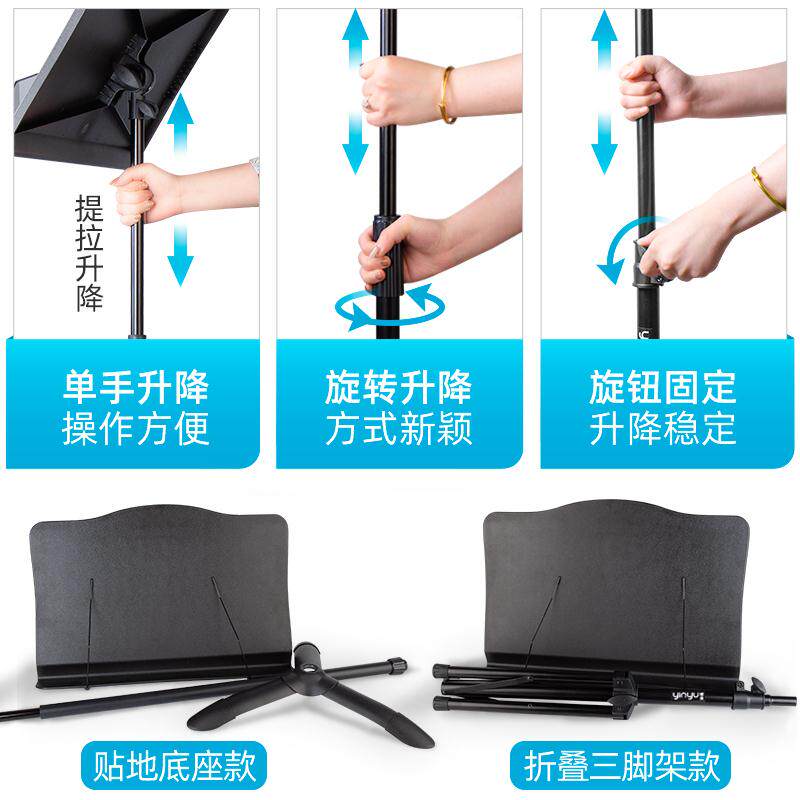 提拉升降

单手升降
操作方便

旋转升降
方式新颖

旋钮固定
升降稳定

yinyu

贴地底座款

折叠三脚架款