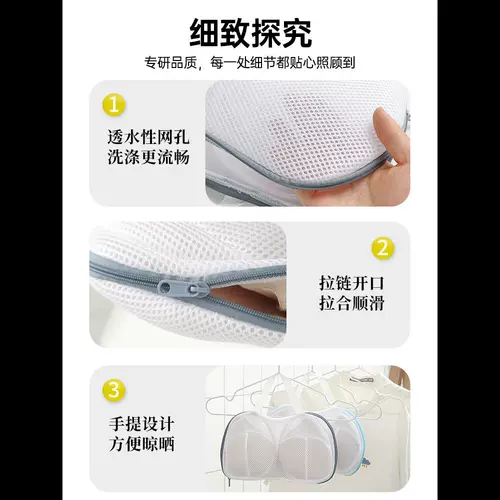 细致探究

专研品质，每一处细节都贴心照顾到

1

透水性网孔
洗涤更流畅

2

拉链开口
拉合顺滑

3

手提设计
方便晾晒