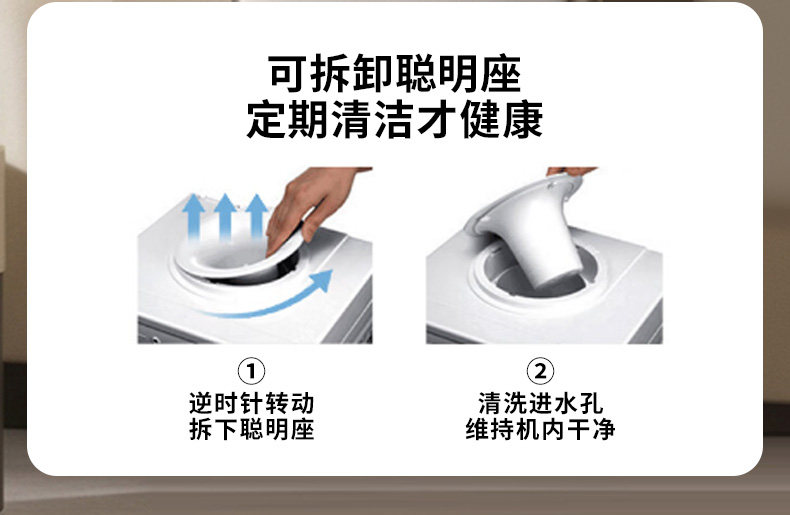 可拆卸聪明座
定期清洁才健康

①
逆时针转动
拆下聪明座

②
清洗进水孔
维持机内干净