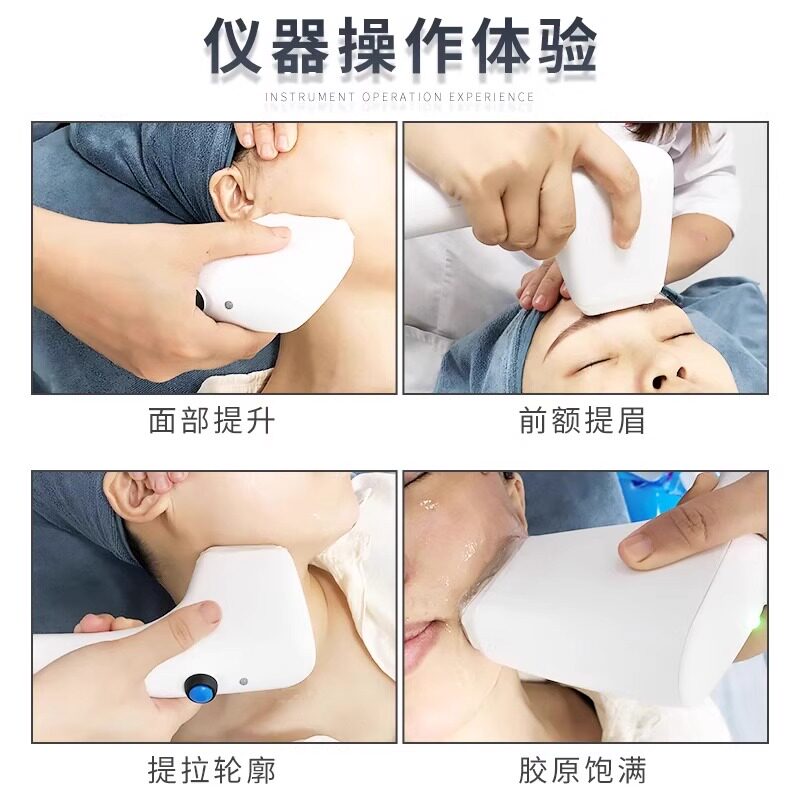 仪器操作体验
INSTRUMENT OPERATION EXPERIENCE

面部提升

前额提眉

提拉轮廓

胶原饱满