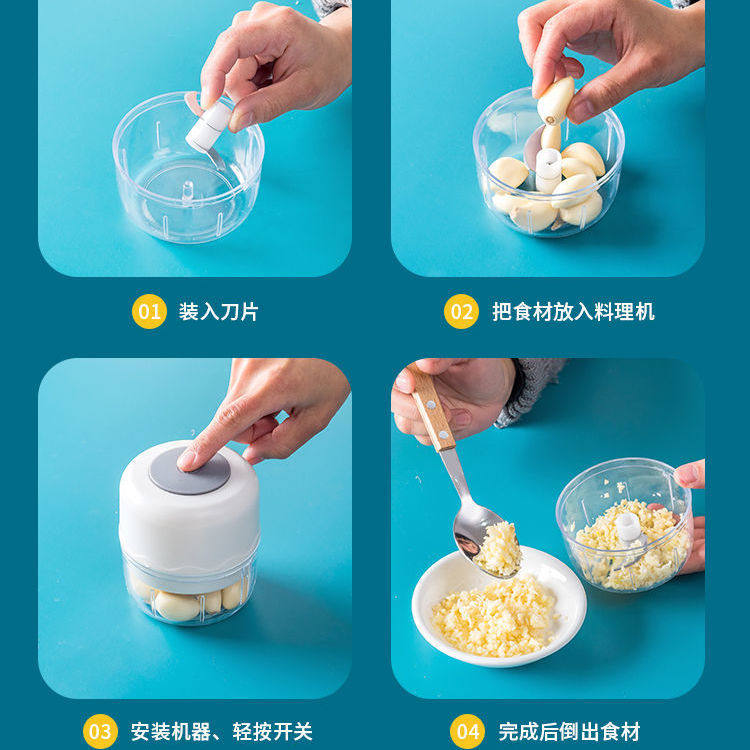 01 装入刀片

02 把食材放入料理机

03 安装机器、轻按开关

04 完成后倒出食材