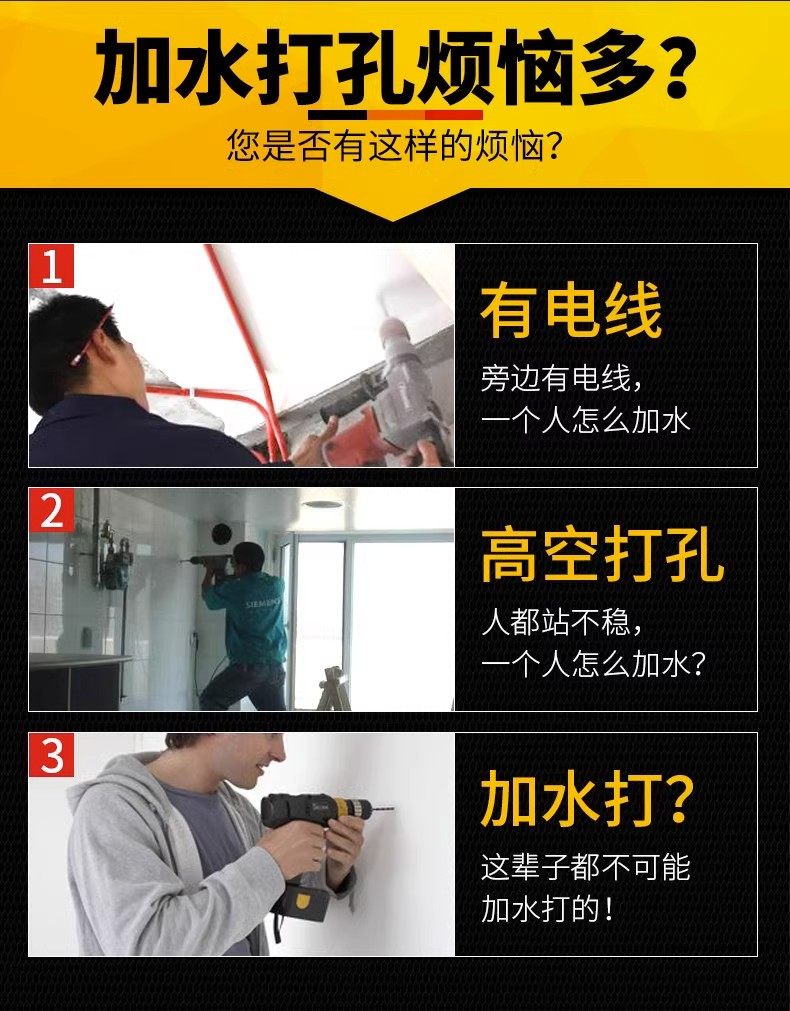 加水打孔烦恼多?
您是否有这样的烦恼?

1

有电线

旁边有电线,
一个人怎么加水

2

SIEMENS

高空打孔

人都站不稳,
一个人怎么加水?

3

加水打?

这辈子都不可能
加水打的!