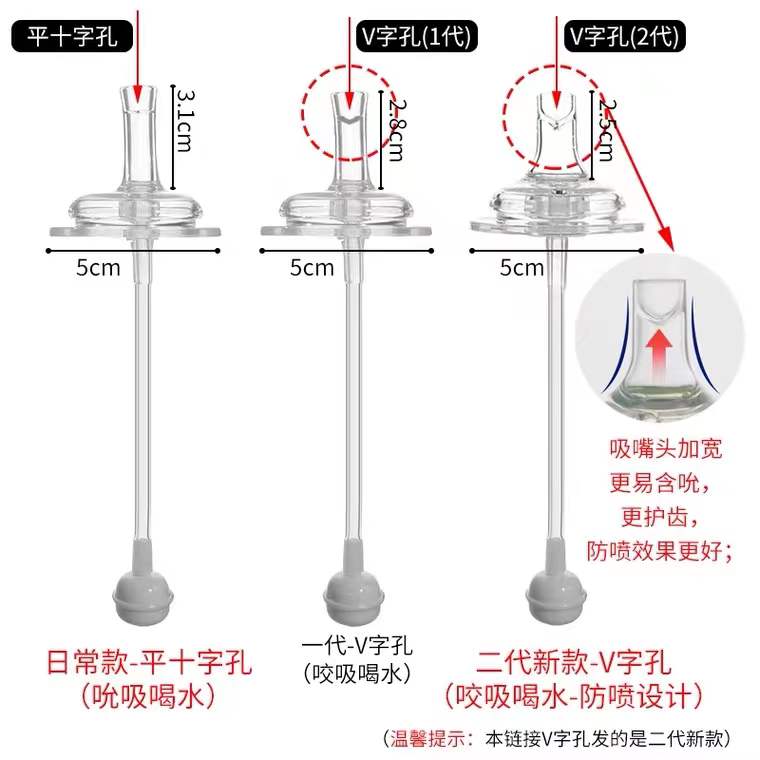 平十字孔

V字孔(1代)

V字孔(2代)

3.1cm

2.8cm

2.5cm

5cm

5cm

5cm

吸嘴头加宽
更易含吮，
更护齿，
防喷效果更好；

日常款-平十字孔
(吮吸喝水)

一代-V字孔
(咬吸喝水)

二代新款-V字孔
(咬吸喝水-防喷设计)

(温馨提示：本链接V字孔发的是二代新款)