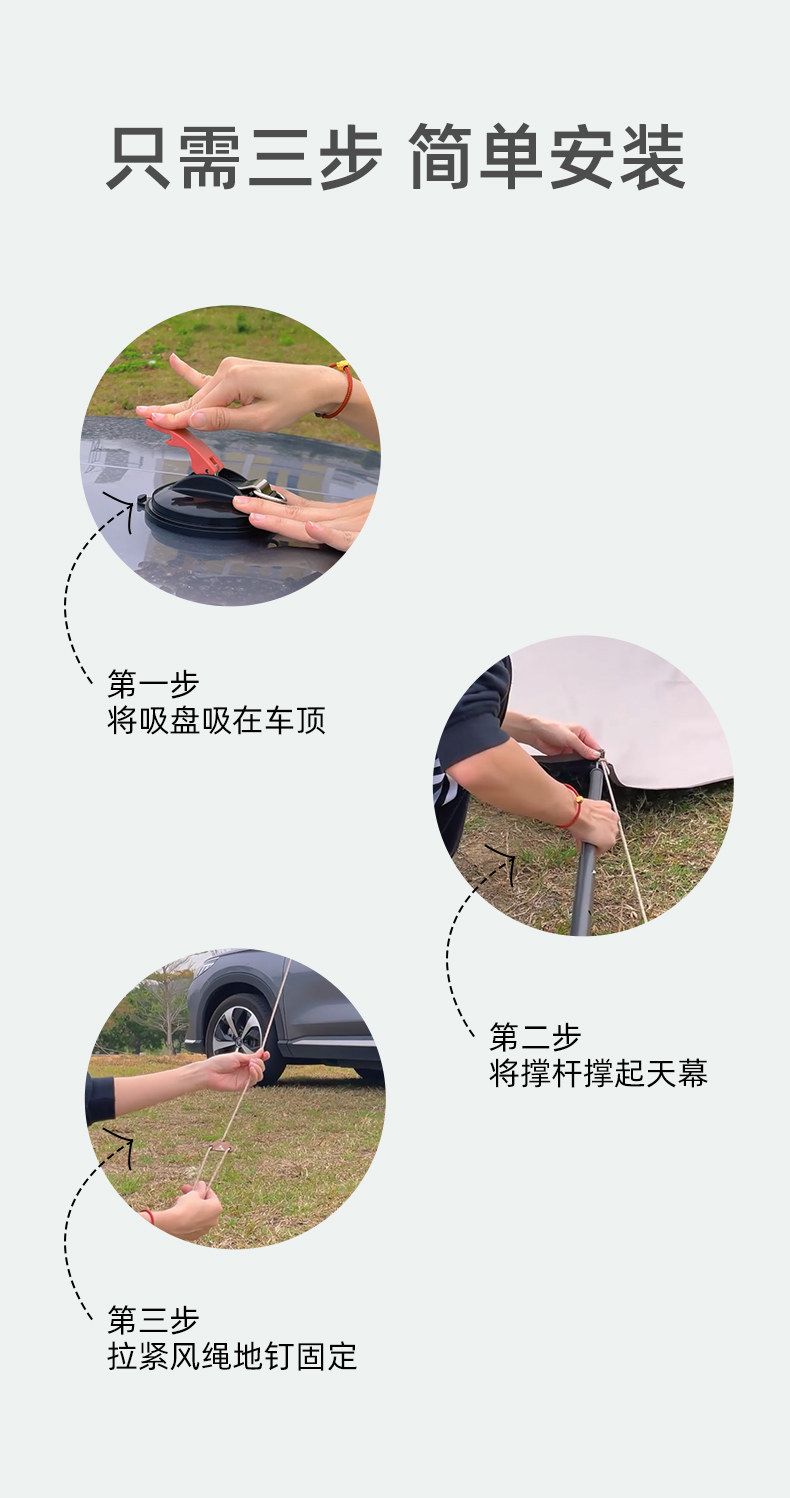 只需三步 简单安装

第一步
将吸盘吸在车顶

第二步
将撑杆撑起天幕

第三步
拉紧风绳地钉固定