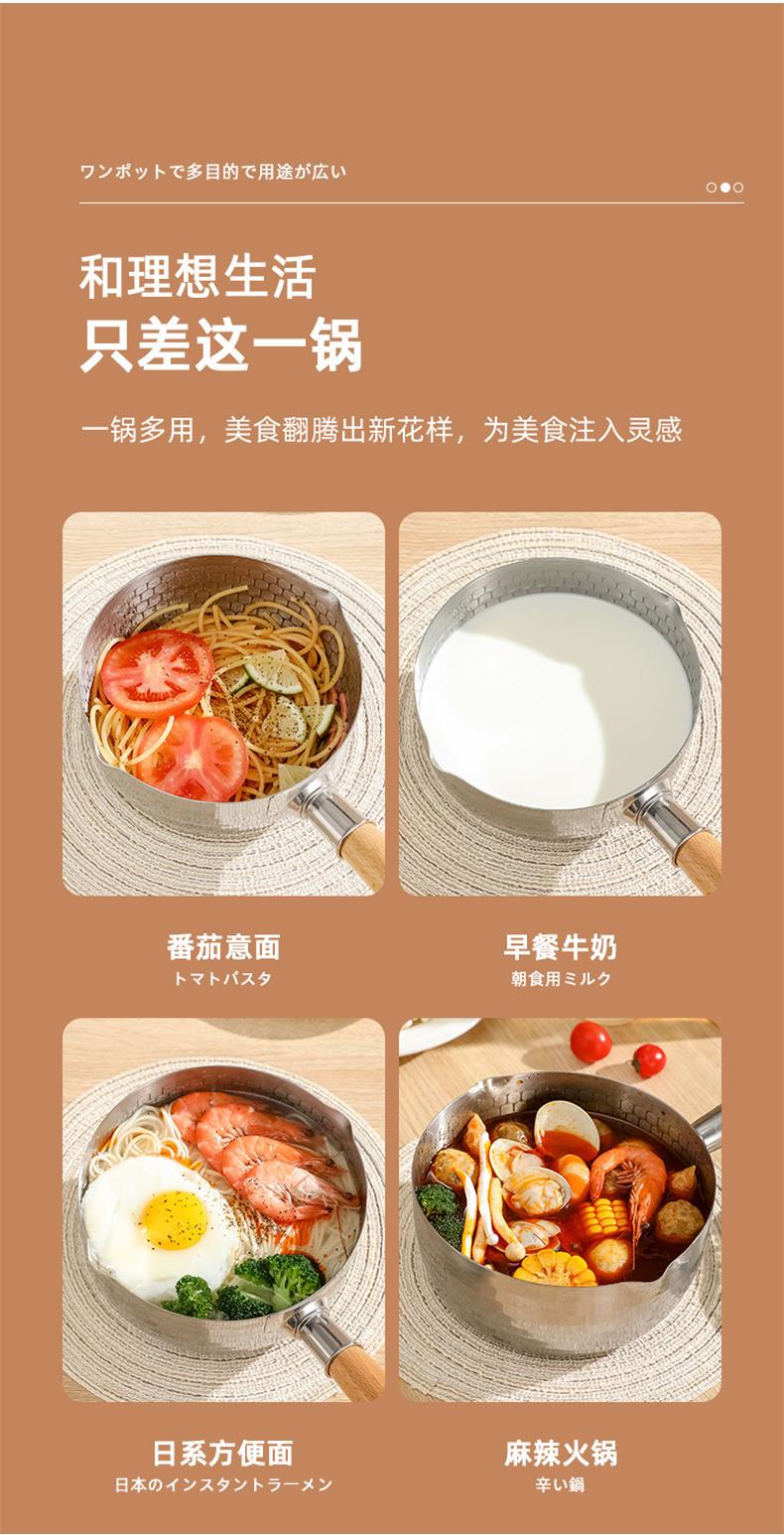 ワンポットで多目的で用途が広い

和理想生活
只差这一锅

一锅多用，美食翻腾出新花样，为美食注入灵感

番茄意面
トマトパスタ

早餐牛奶
朝食用ミルク

日系方便面
日本のインスタントラーメン

麻辣火锅
辛い鍋