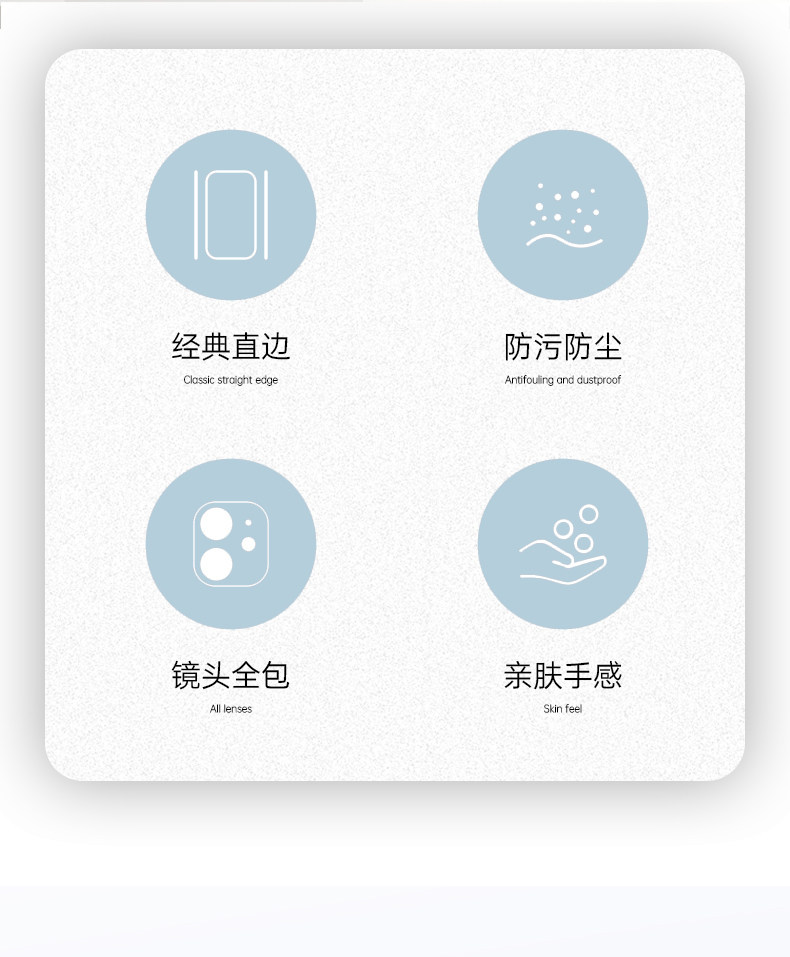 经典直边
Classic straight edge

防污防尘
Antifouling and dustproof

镜头全包
All lenses

亲肤手感
Skin feel