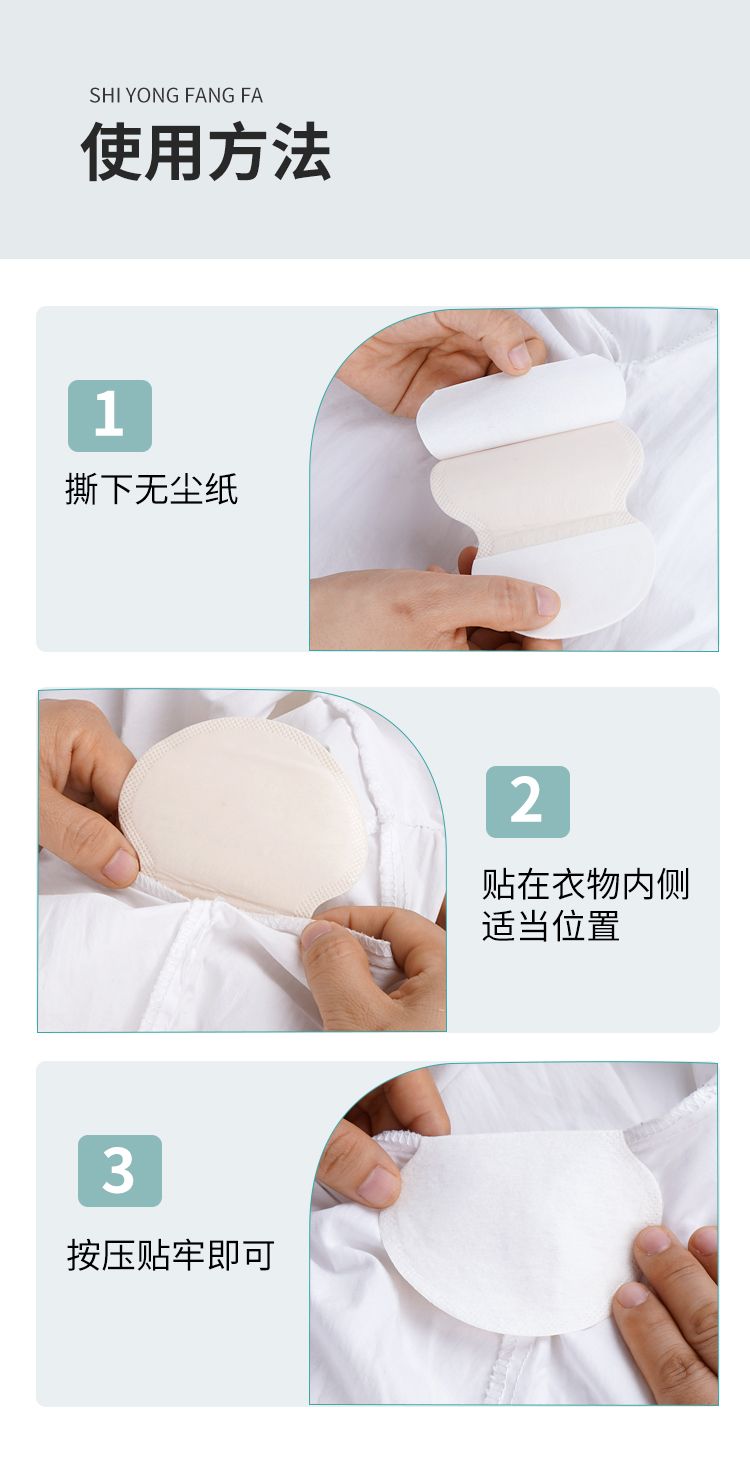 SHI YONG FANG FA
使用方法

1
撕下无尘纸

2
贴在衣物内侧适当位置

3
按压贴牢即可