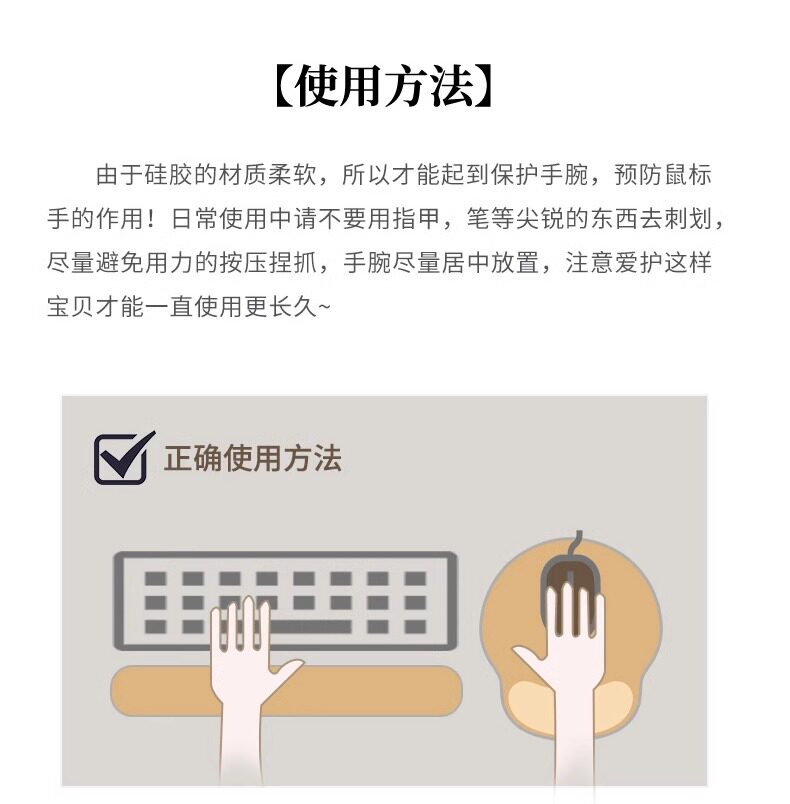 【使用方法】

由于硅胶的材质柔软，所以才能起到保护手腕，预防鼠标手的作用！日常使用中请不要用指甲，笔等尖锐的东西去刺划，尽量避免用力的按压捏抓，手腕尽量居中放置，注意爱护这样宝贝才能一直使用更长久~

正确使用方法