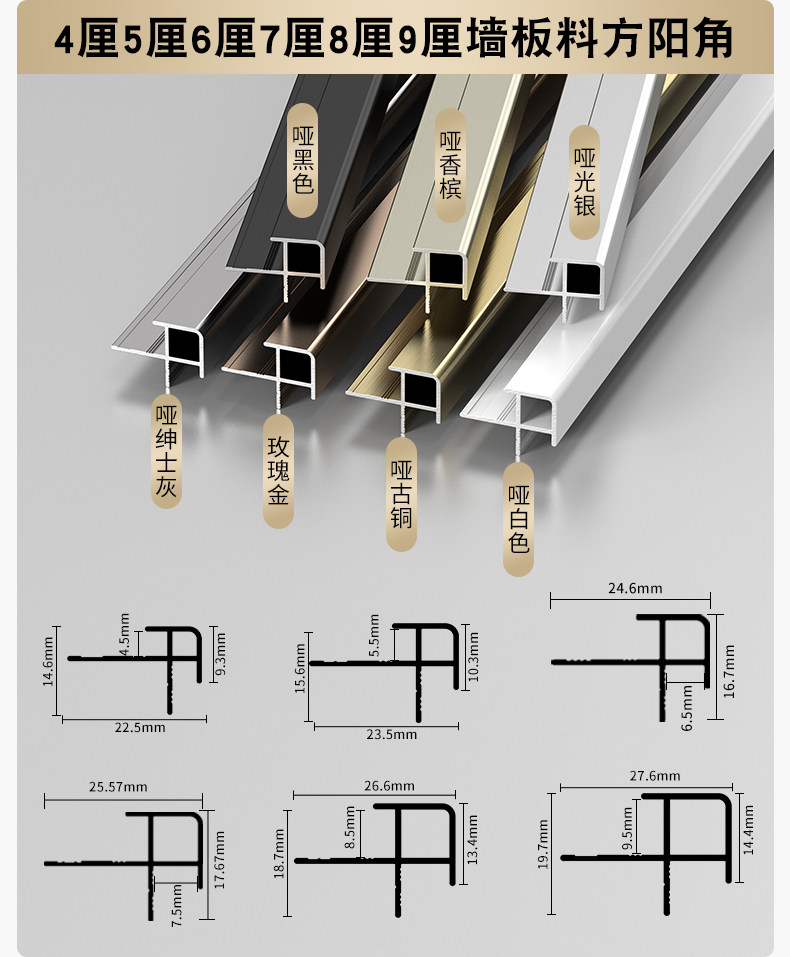 4厘5厘6厘7厘8厘9厘墙板料方阳角

哑黑色
哑香槟
哑光银
哑绅士灰
玫瑰金
哑古铜
哑白色

14.6mm 4.5mm 9.3mm 22.5mm

15.6mm 5.5mm 10.3mm 23.5mm

24.6mm 16.7mm 6.5mm

25.57mm 17.67mm 7.5mm

26.6mm 18.7mm 8.5mm 13.4mm

27.6mm 19.7mm 9.5mm 14.4mm