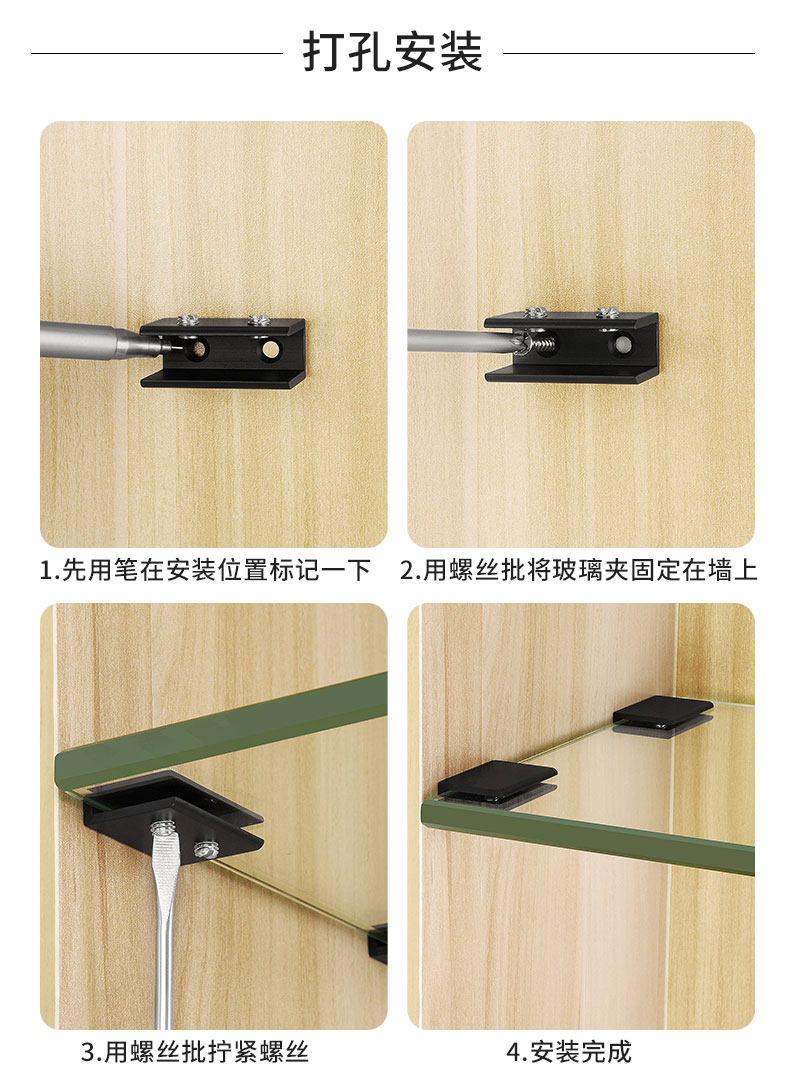 打孔安装

1.先用笔在安装位置标记一下

2.用螺丝批将玻璃夹固定在墙上

3.用螺丝批拧紧螺丝

4.安装完成