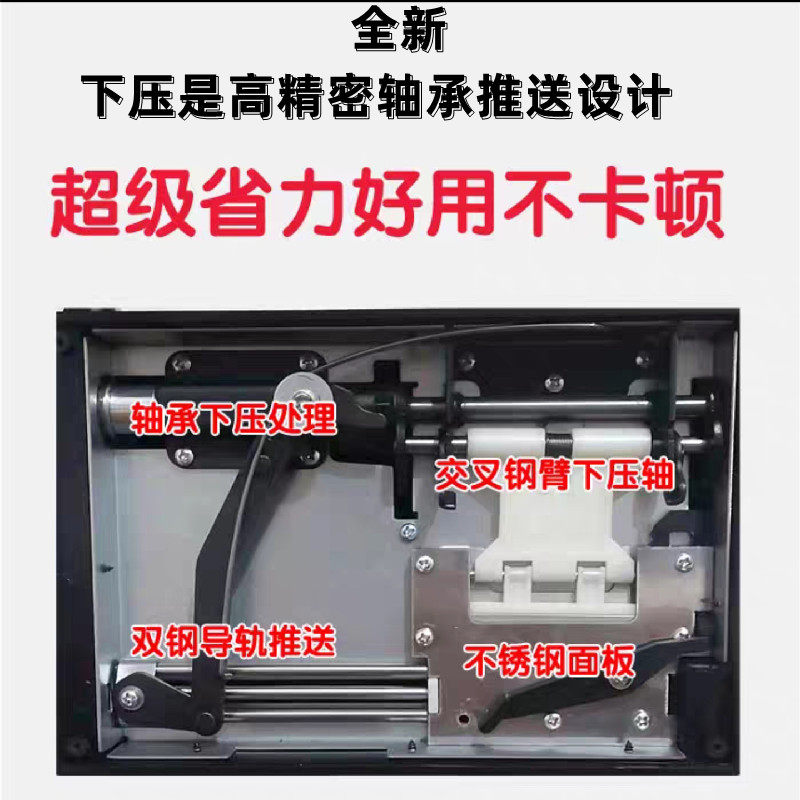 全新
下压是高精密轴承推送设计

超级省力好用不卡顿

轴承下压处理

交叉钢臂下压轴

双钢导轨推送

不锈钢面板