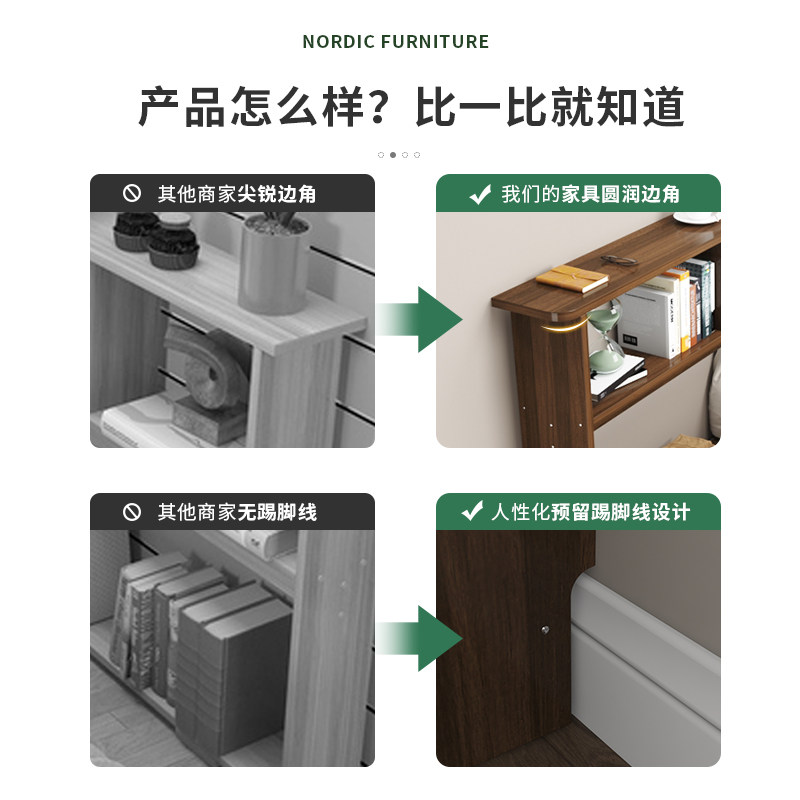 NORDIC FURNITURE

产品怎么样？比一比就知道

其他商家尖锐边角

我们的家具圆润边角

其他商家无踢脚线

人性化预留踢脚线设计