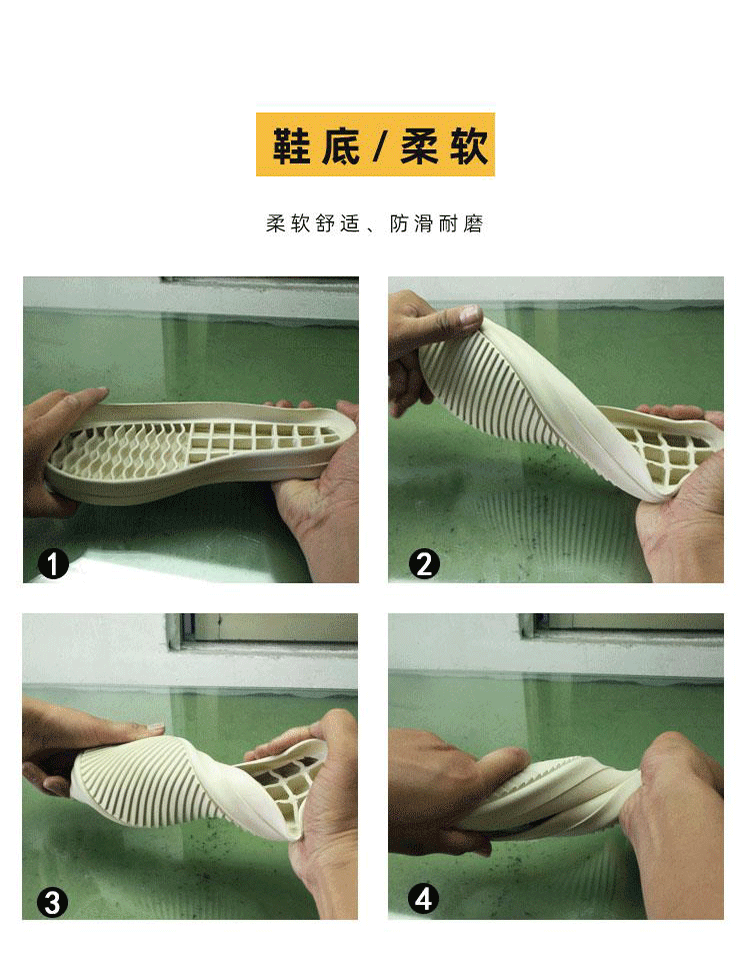 鞋底/柔软

柔软舒适、防滑耐磨

1

2

3

4