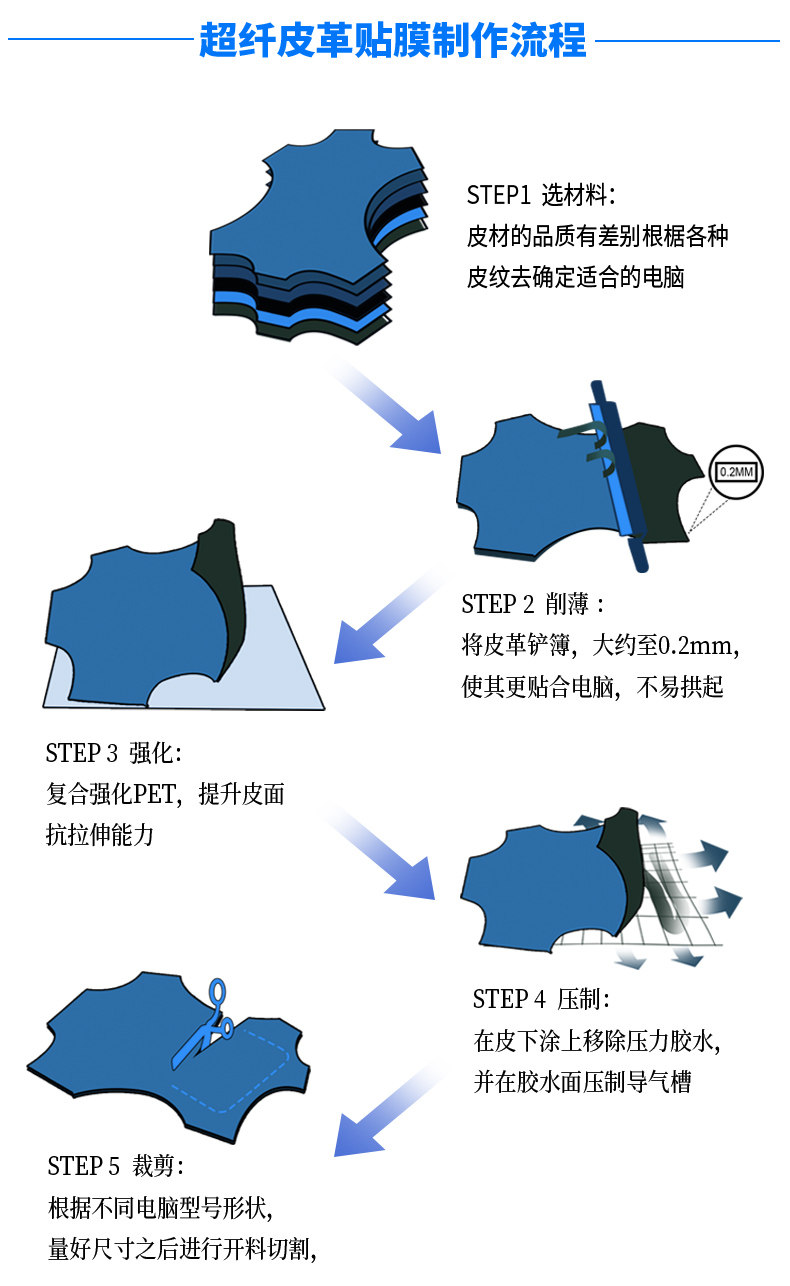 超纤皮革贴膜制作流程

STEP1 选材料:
皮材的品质有差别根椐各种皮纹去确定适合的电脑

0.2MM

STEP 2 削薄：
将皮革铲簿，大约至0.2mm，使其更贴合电脑，不易拱起

STEP 3 强化:
复合强化PET，提升皮面抗拉伸能力

STEP 4 压制:
在皮下涂上移除压力胶水，并在胶水面压制导气槽

STEP 5 裁剪:
根据不同电脑型号形状，量好尺寸之后进行开料切割，