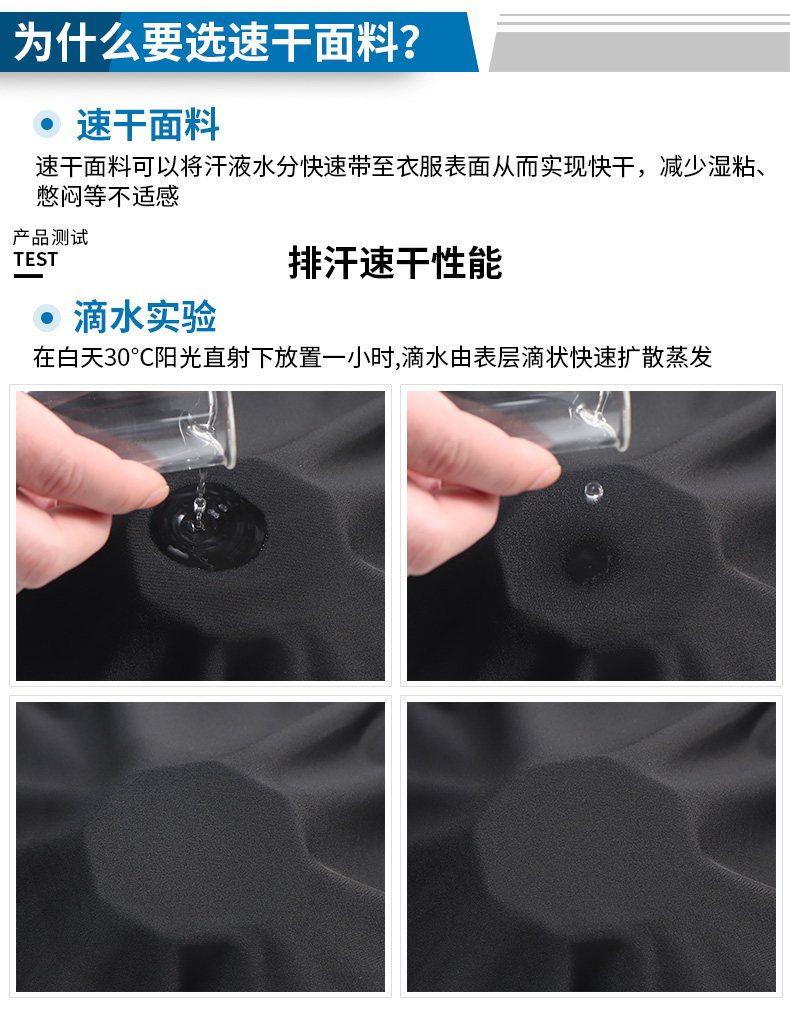 为什么要选速干面料?

速干面料

速干面料可以将汗液水分快速带至衣服表面从而实现快干，减少湿粘、憋闷等不适感

产品测试
TEST

排汗速干性能

滴水实验

在白天30°C阳光直射下放置一小时,滴水由表层滴状快速扩散蒸发